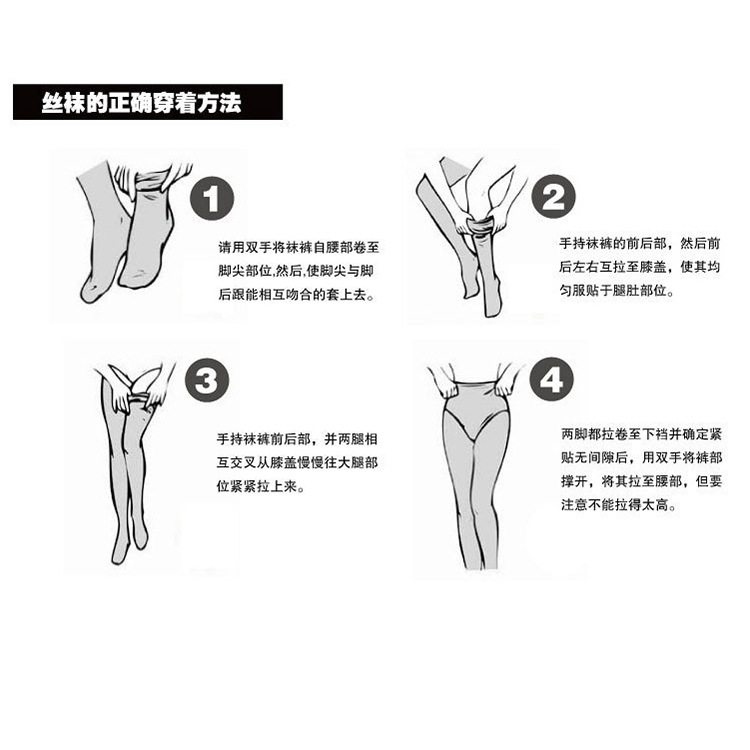 丝袜的正确穿着方法

1

请用双手将袜裤自腰部卷至脚尖部位,然后,使脚尖与脚后跟能相互吻合的套上去。

2

手持袜裤的前后部，然后前后左右互拉至膝盖，使其均匀服贴于腿肚部位。

3

手持袜裤前后部，并两腿相互交叉从膝盖慢慢往大腿部位紧紧拉上来。

4

两脚都拉卷至下裆并确定紧贴无间隙后，用双手将裤部撑开，将其拉至腰部，但要注意不能拉得太高。