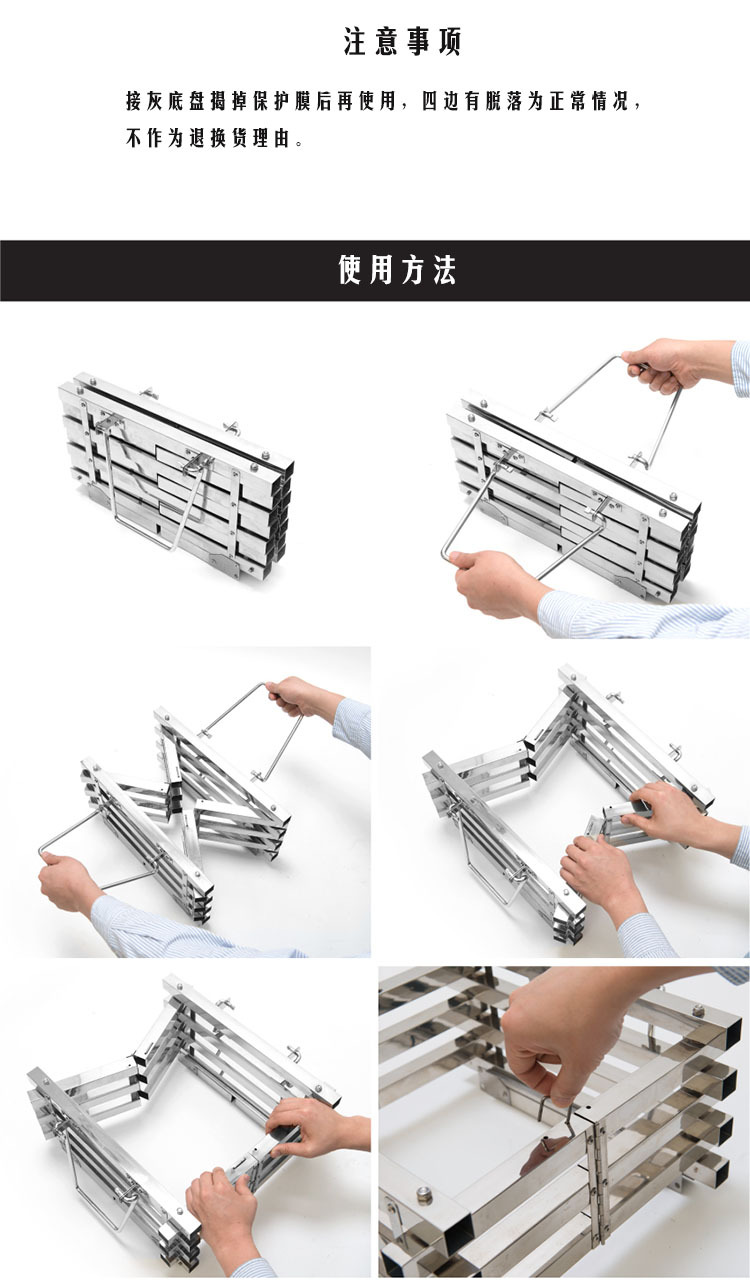 注意事项

接灰底盘揭掉保护膜后再使用，四边有脱落为正常情况，不作为退换货理由。

使用方法