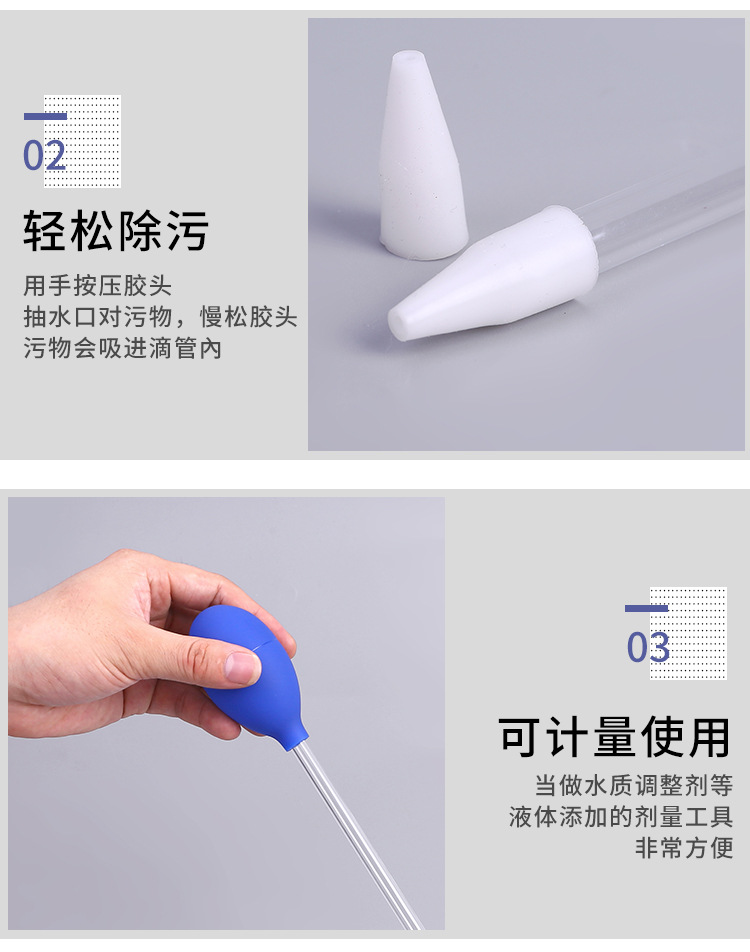 02

轻松除污

用手按压胶头
抽水口对污物，慢松胶头
污物会吸进滴管内

03

可计量使用

当做水质调整剂等
液体添加的剂量工具
非常方便