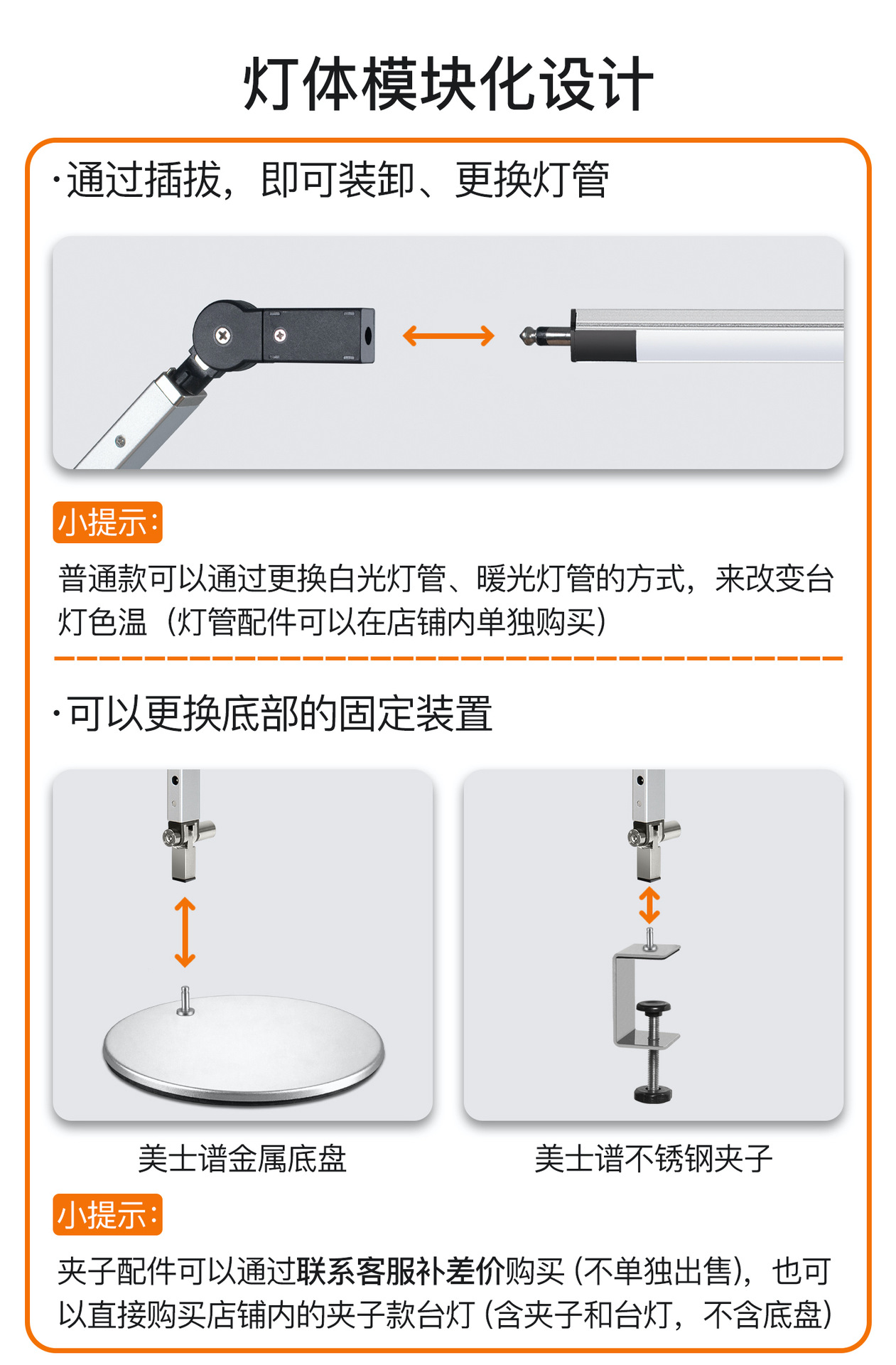 灯体模块化设计

·通过插拔，即可装卸、更换灯管

小提示：

普通款可以通过更换白光灯管、暖光灯管的方式，来改变台灯色温（灯管配件可以在店铺内单独购买）

·可以更换底部的固定装置

美士谱金属底盘

美士谱不锈钢夹子

小提示：

夹子配件可以通过联系客服补差价购买（不单独出售），也可以直接购买店铺内的夹子款台灯（含夹子和台灯，不含底盘）