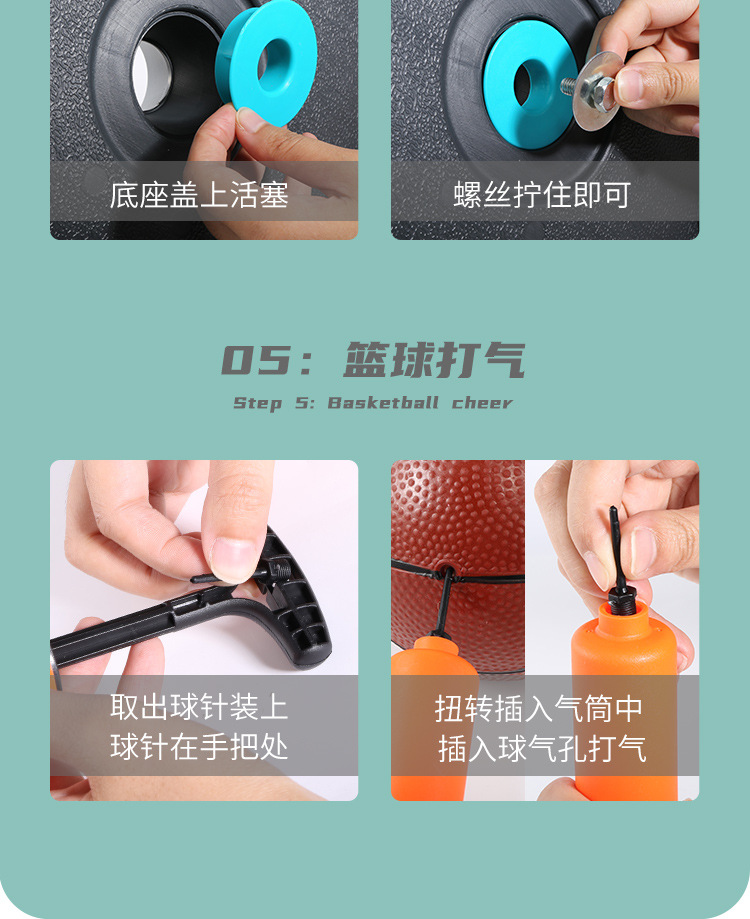 底座盖上活塞

螺丝拧住即可

05：篮球打气

Step 5: Basketball cheer

取出球针装上
球针在手把处

扭转插入气筒中
插入球气孔打气