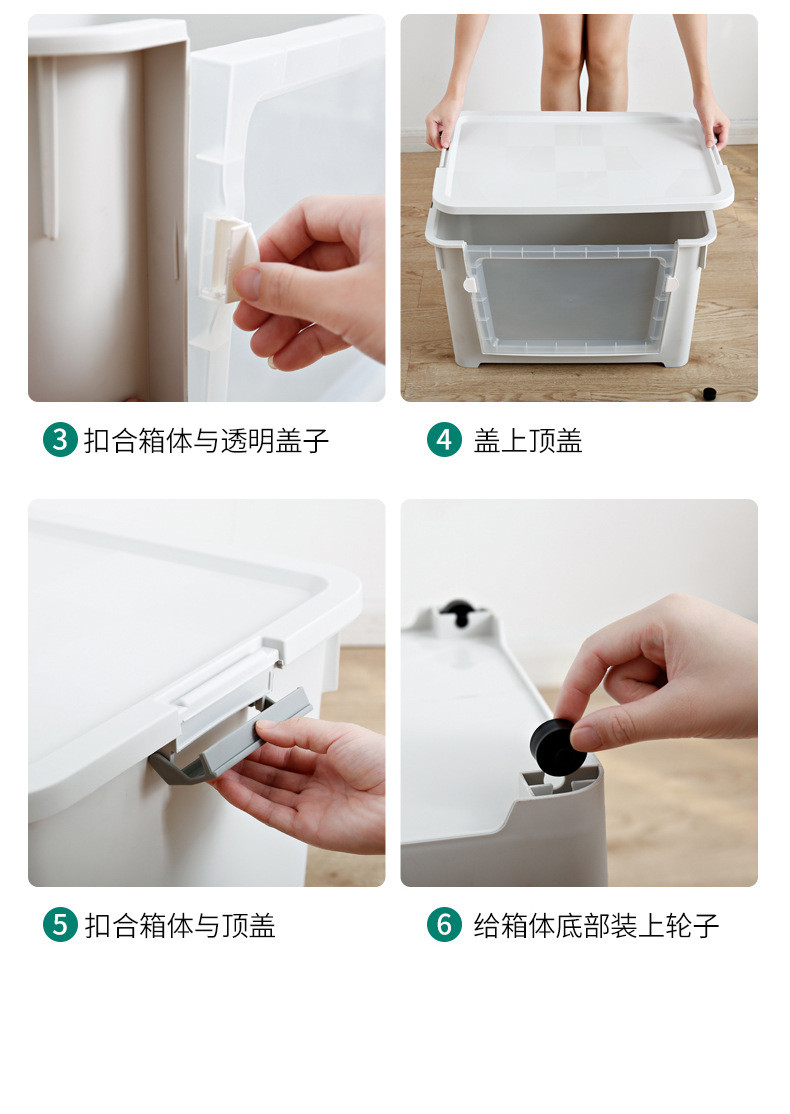 3 扣合箱体与透明盖子

4 盖上顶盖

5 扣合箱体与顶盖

6 给箱体底部装上轮子