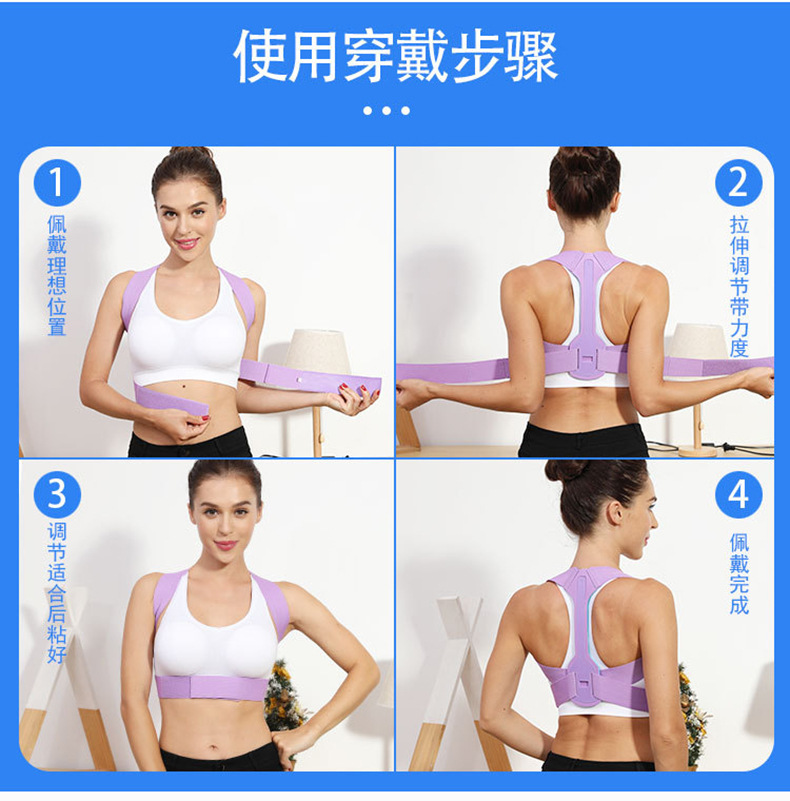 使用穿戴步骤

1
佩戴理想位置

2
拉伸调节带力度

3
调节适合后粘好

4
佩戴完成