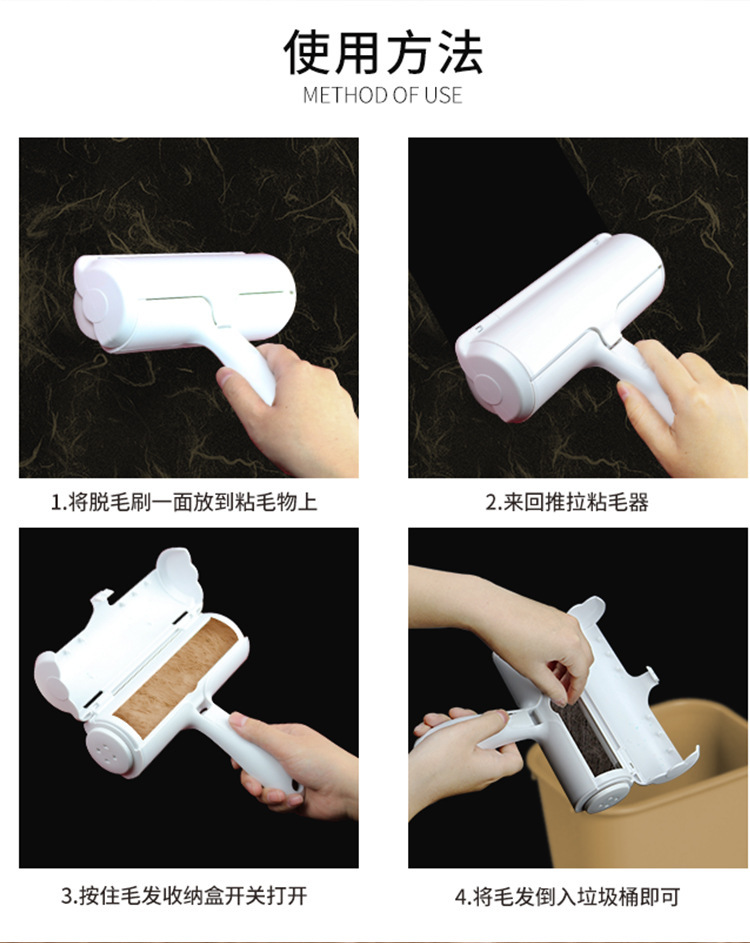 使用方法

METHOD OF USE

1.将脱毛刷一面放到粘毛物上

2.来回推拉粘毛器

3.按住毛发收纳盒开关打开

4.将毛发倒入垃圾桶即可