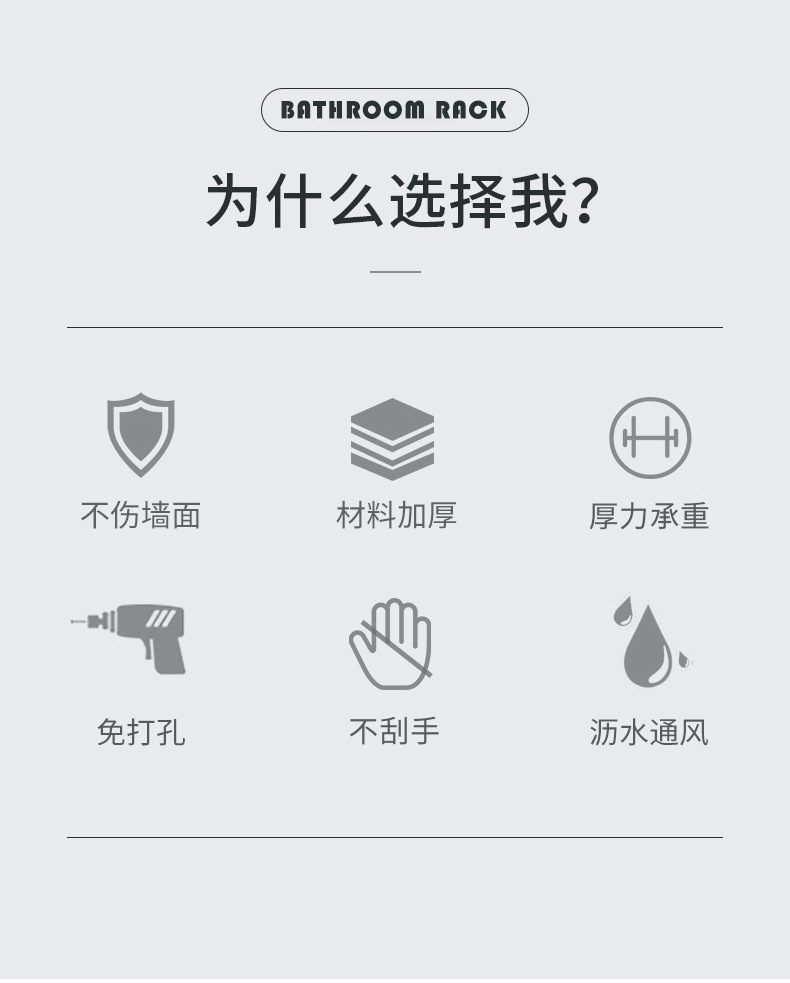 BATHROOM RACK

为什么选择我?

不伤墙面

材料加厚

厚力承重

免打孔

不刮手

沥水通风