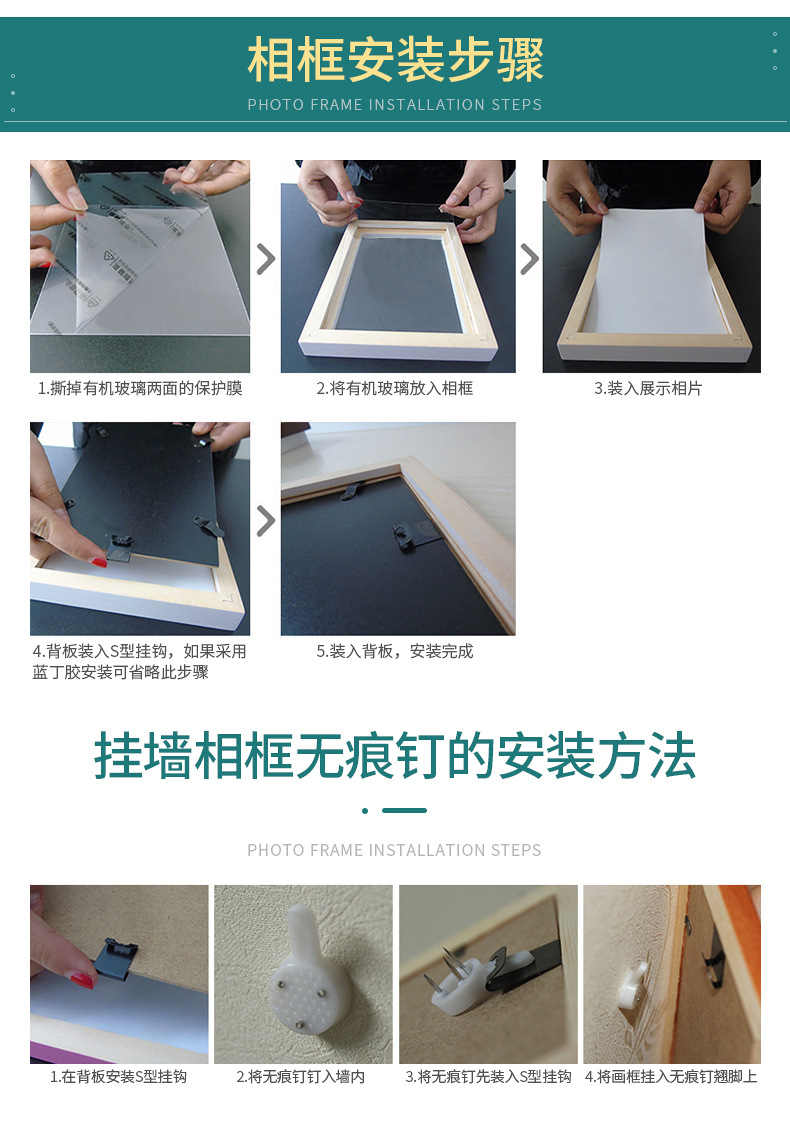 相框安装步骤

PHOTO FRAME INSTALLATION STEPS

1.撕掉有机玻璃两面的保护膜

2.将有机玻璃放入相框

3.装入展示相片

4.背板装入S型挂钩，如果采用蓝丁胶安装可省略此步骤

5.装入背板，安装完成

挂墙相框无痕钉的安装方法

PHOTO FRAME INSTALLATION STEPS

1.在背板安装S型挂钩

2.将无痕钉钉入墙内

3.将无痕钉先装入S型挂钩

4.将画框挂入无痕钉翘脚上