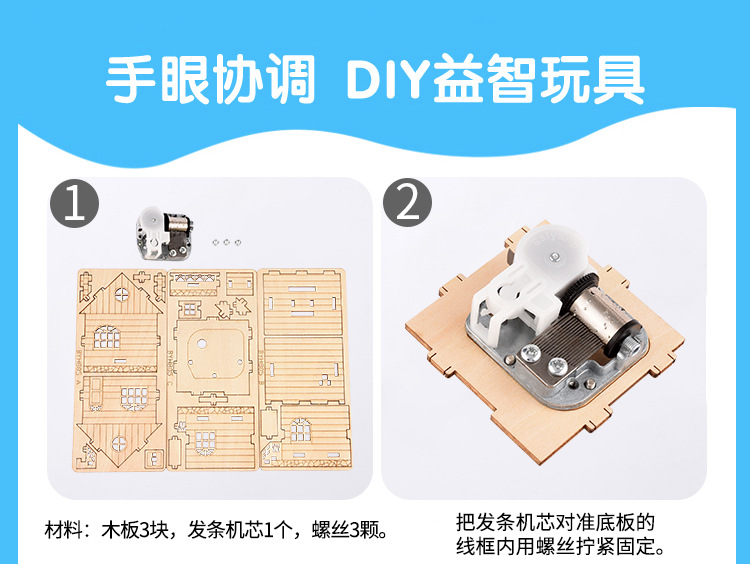 手眼协调 DIY益智玩具

1

材料：木板3块，发条机芯1个，螺丝3颗。

2

把发条机芯对准底板的线框内用螺丝拧紧固定。