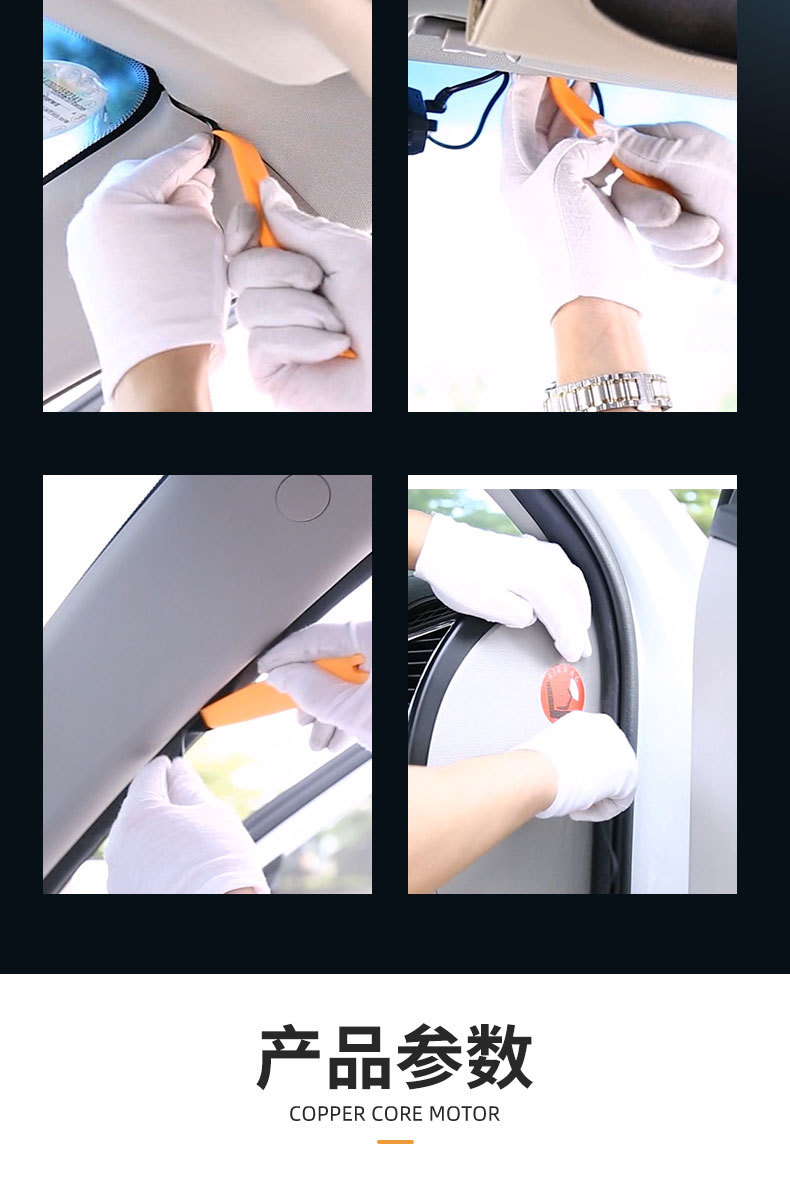 产品参数

COPPER CORE MOTOR