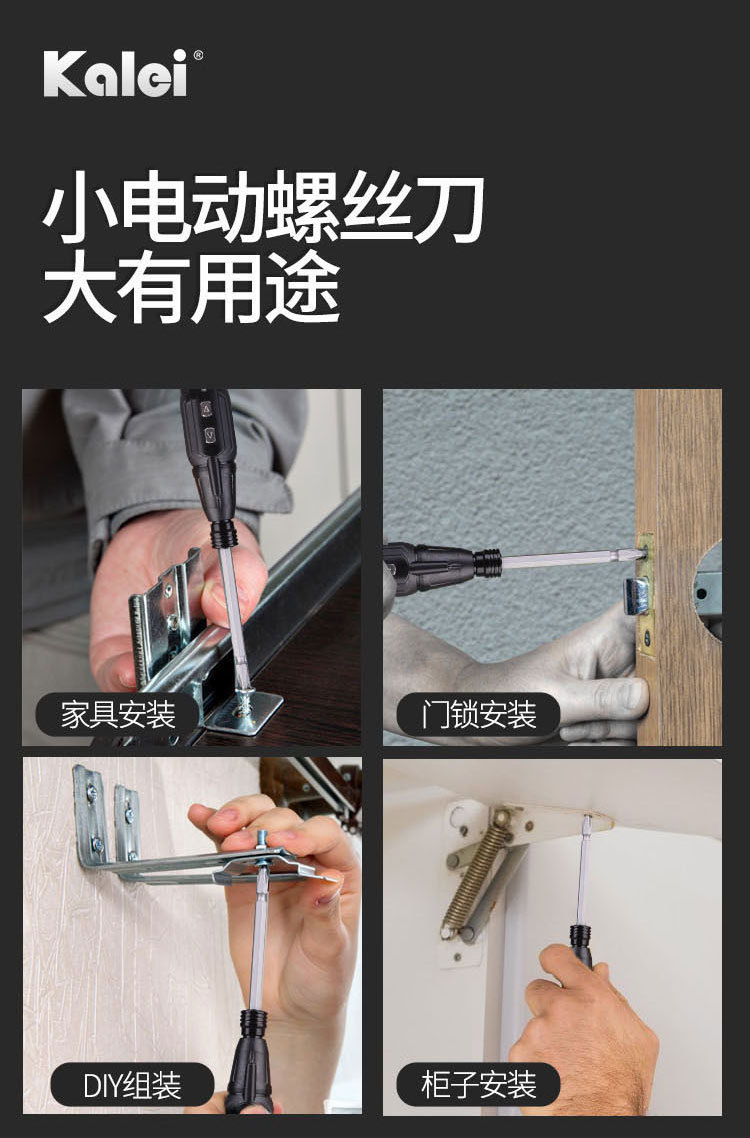 Kalei®

小电动螺丝刀
大有用途

家具安装

门锁安装

DIY组装

柜子安装