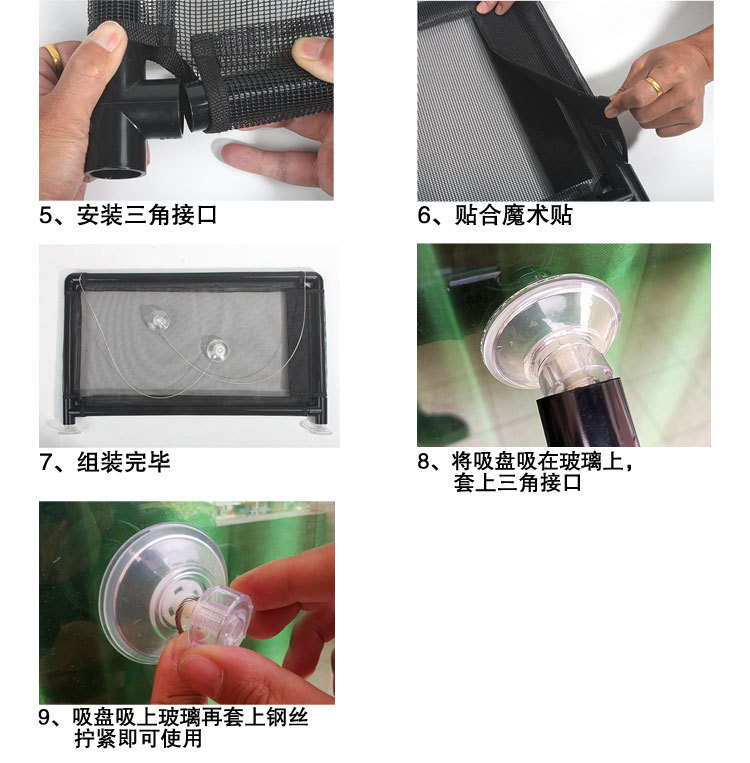 5、安装三角接口

6、贴合魔术贴

7、组装完毕

8、将吸盘吸在玻璃上，套上三角接口

9、吸盘吸上玻璃再套上钢丝拧紧即可使用