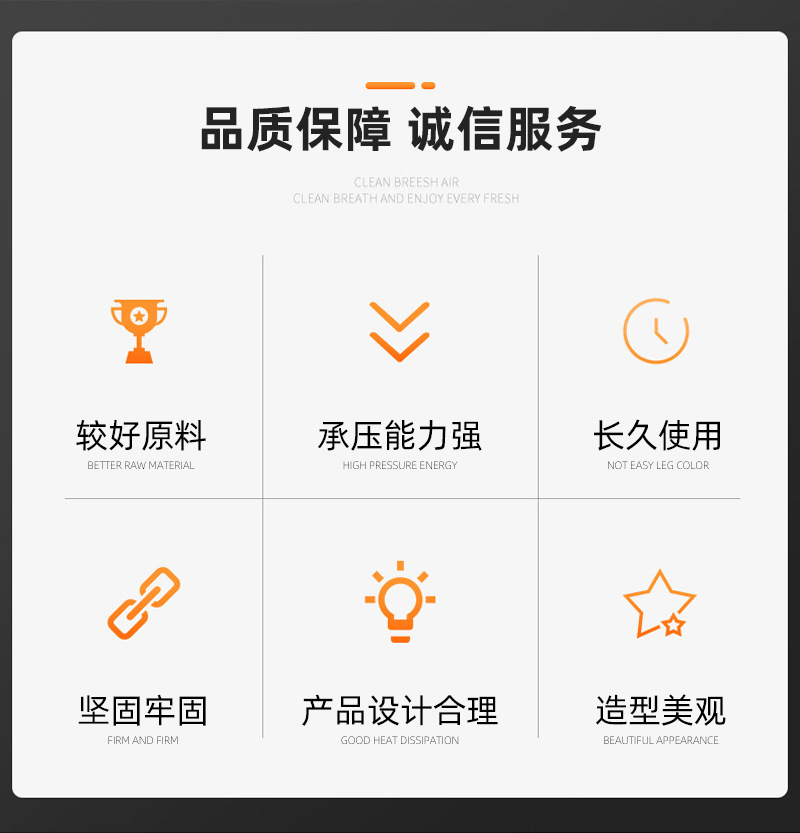 品质保障 诚信服务

CLEAN BREESH AIR
CLEAN BREATH AND ENJOY EVERY FRESH

较好原料
BETTER RAW MATERIAL

承压能力强
HIGH PRESSURE ENERGY

长久使用
NOT EASY LEG COLOR

坚固牢固
FIRM AND FIRM

产品设计合理
GOOD HEAT DISSIPATION

造型美观
BEAUTIFUL APPEARANCE