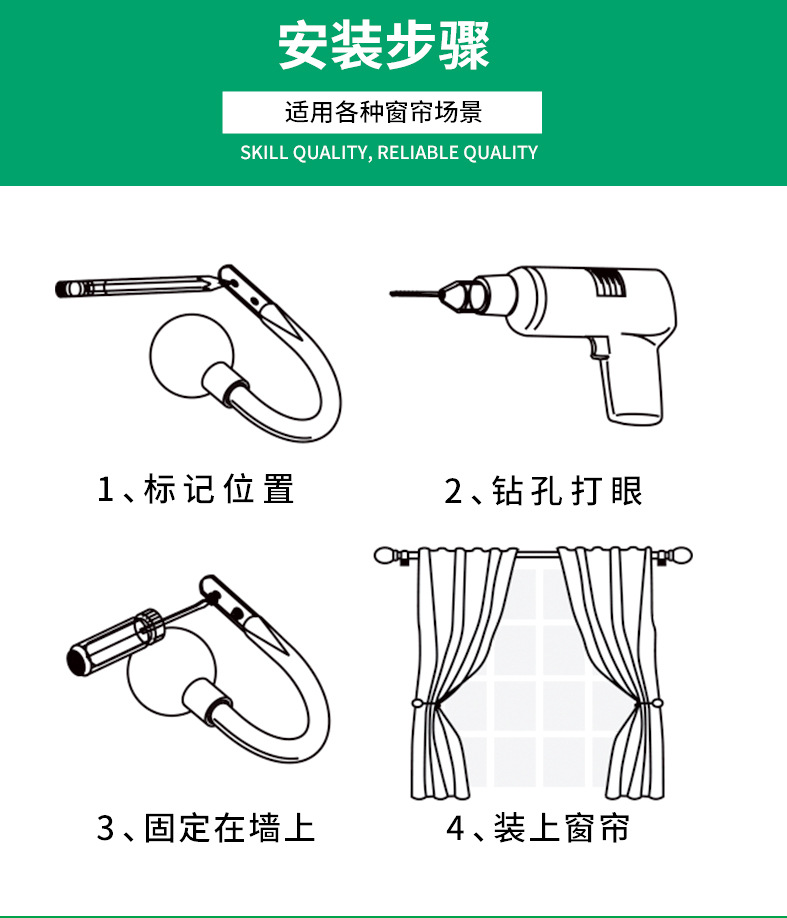 安装步骤

适用各种窗帘场景

SKILL QUALITY, RELIABLE QUALITY

1、标记位置

2、钻孔打眼

3、固定在墙上

4、装上窗帘