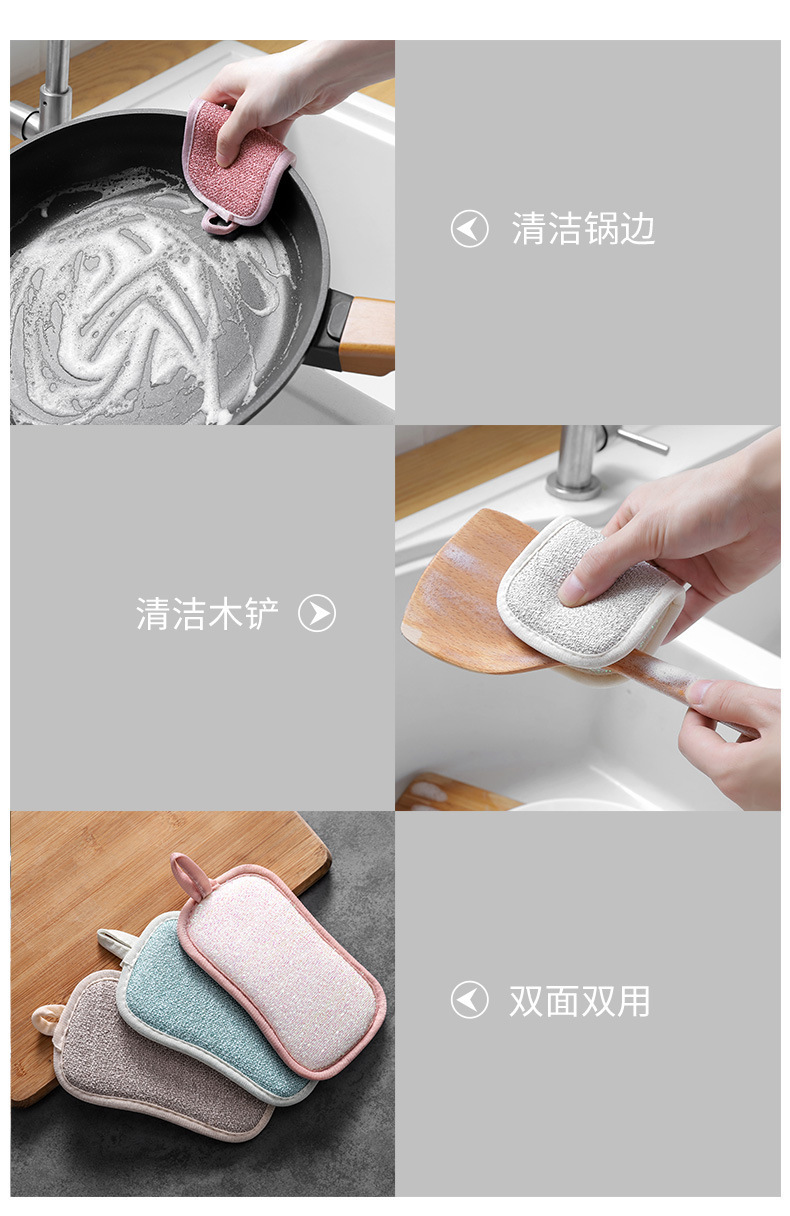 清洁锅边

清洁木铲

双面双用