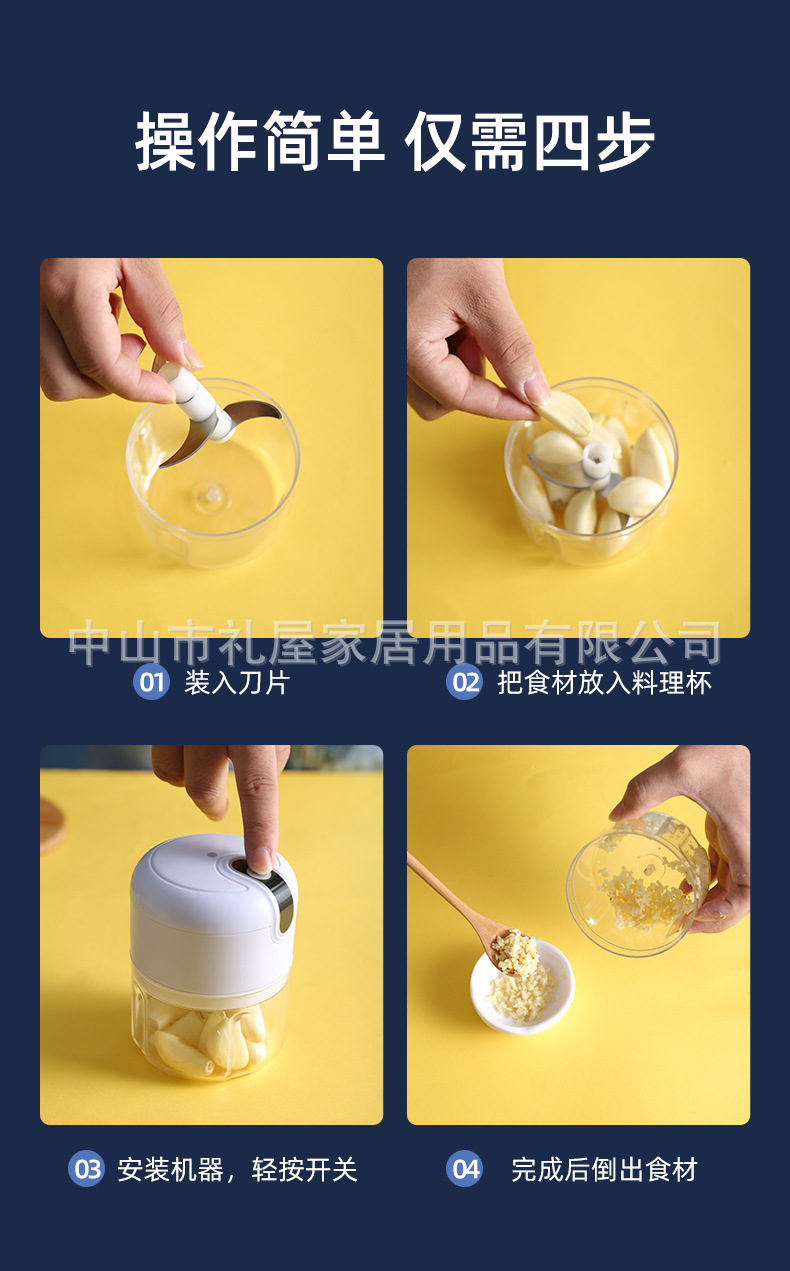 操作简单 仅需四步

中山市礼屋家居用品有限公司

01 装入刀片

02 把食材放入料理杯

03 安装机器，轻按开关

04 完成后倒出食材