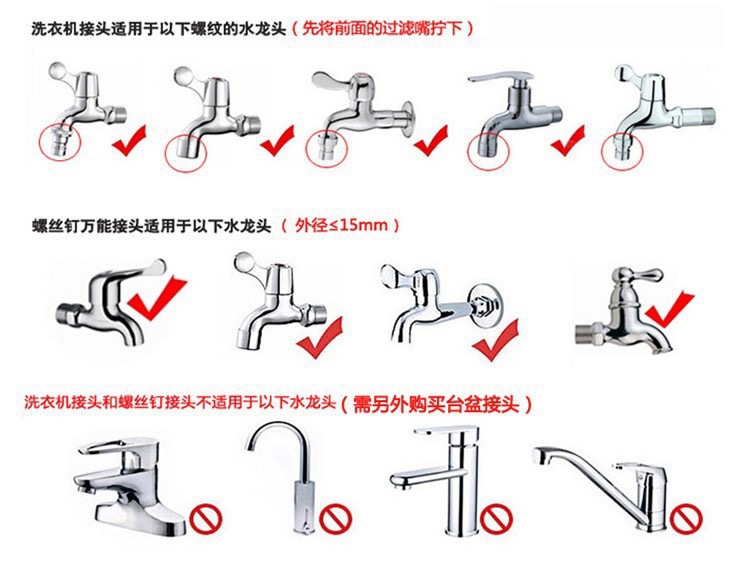 洗衣机接头适用于以下螺纹的水龙头（先将前面的过滤嘴拧下）

螺丝钉万能接头适用于以下水龙头（外径≤15mm）

洗衣机接头和螺丝钉接头不适用于以下水龙头（需另外购买台盆接头）