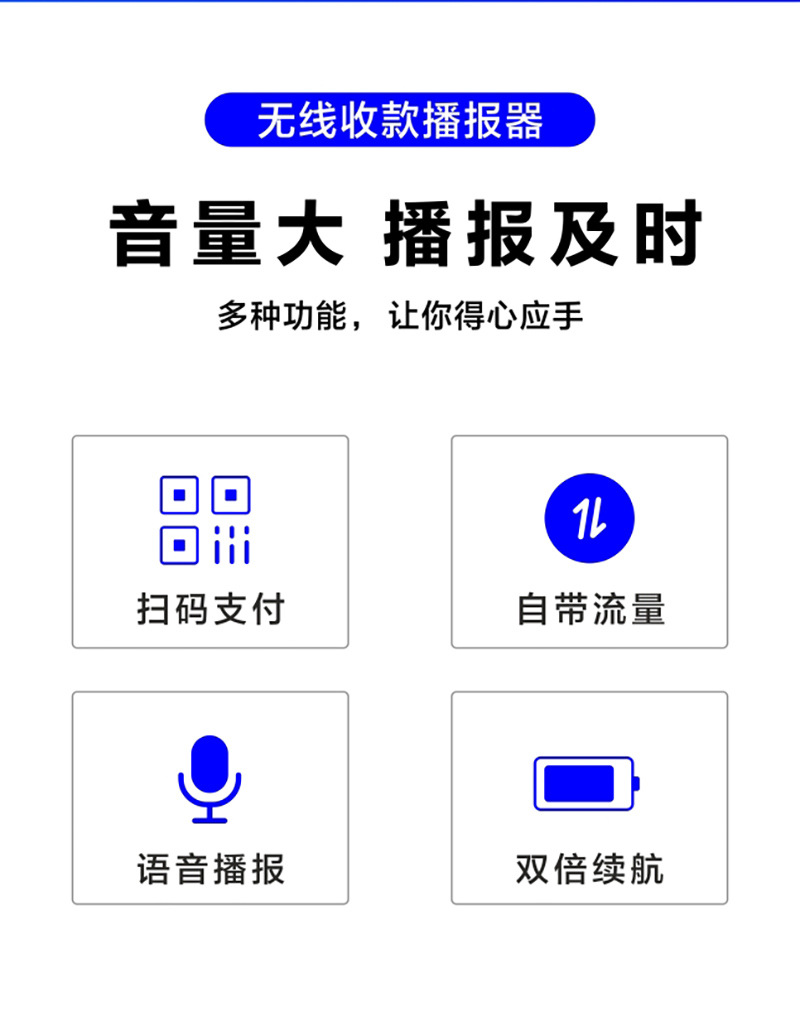 无线收款播报器

音量大 播报及时

多种功能，让你得心应手

扫码支付

自带流量

语音播报

双倍续航