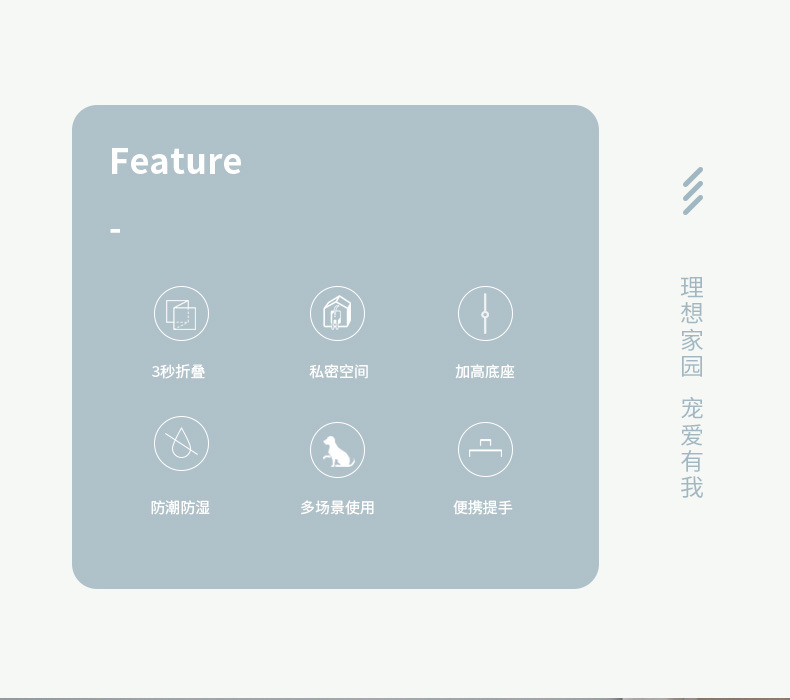 Feature

-

3秒折叠

私密空间

加高底座

防潮防湿

多场景使用

便携提手

理想家园

宠爱有我