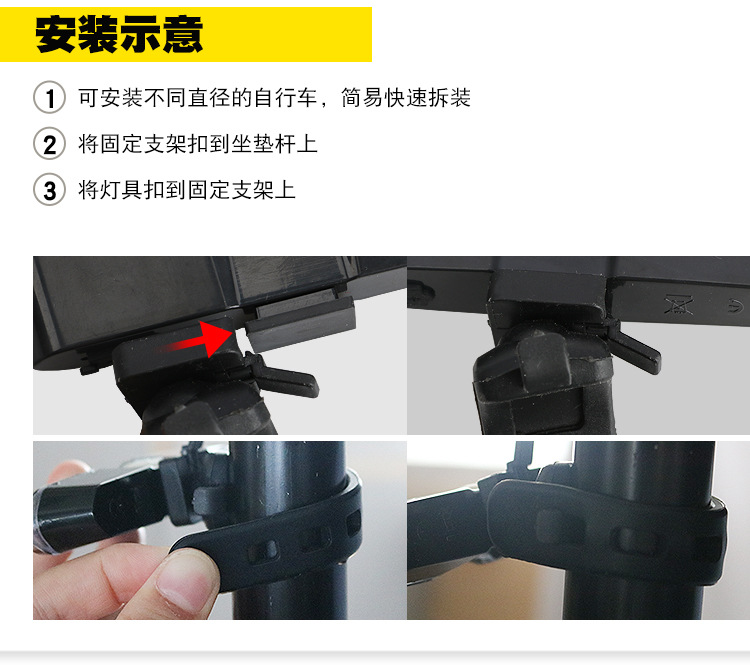 安装示意

1 可安装不同直径的自行车，简易快速拆装

2 将固定支架扣到坐垫杆上

3 将灯具扣到固定支架上