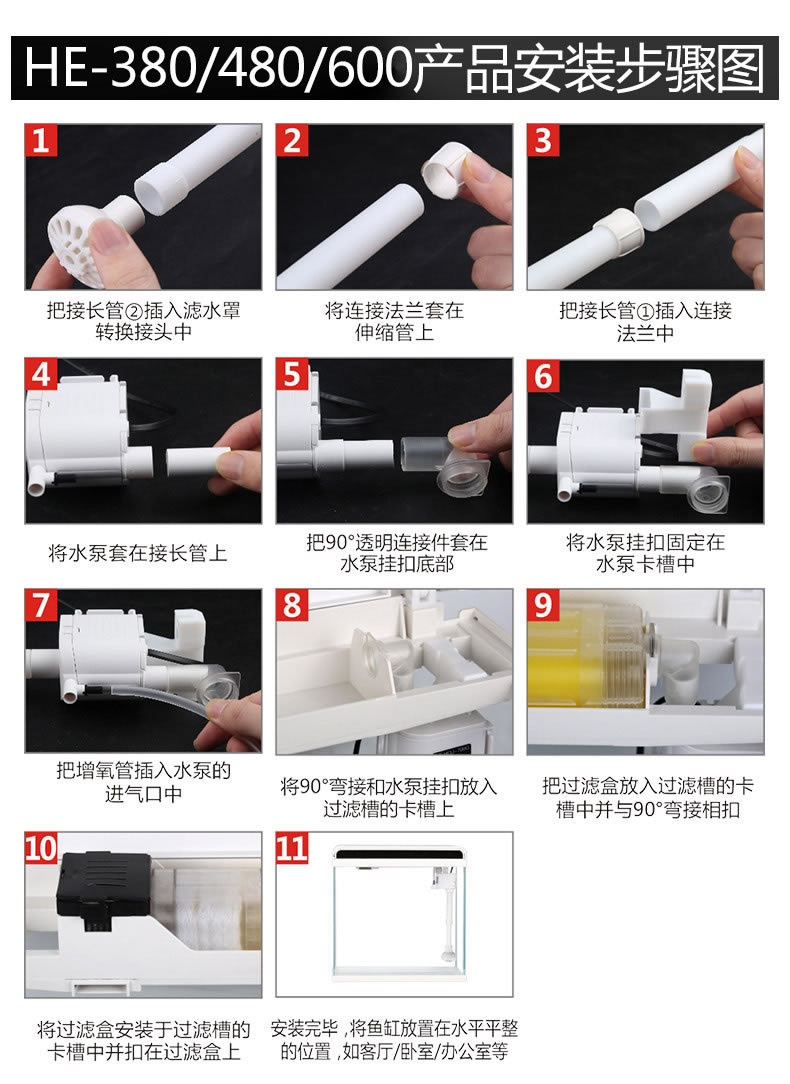 HE-380/480/600产品安装步骤图

1
把接长管②插入滤水罩转换接头中

2
将连接法兰套在伸缩管上

3
把接长管①插入连接法兰中

4
将水泵套在接长管上

5
把90°透明连接件套在水泵挂扣底部

6
将水泵挂扣固定在水泵卡槽中

7
把增氧管插入水泵的进气口中

8
将90°弯接和水泵挂扣放入过滤槽的卡槽上

9
把过滤盒放入过滤槽的卡槽中并与90°弯接相扣

10
将过滤盒安装于过滤槽的卡槽中并扣在过滤盒上

11
安装完毕，将鱼缸放置在水平平整的位置，如客厅/卧室/办公室等