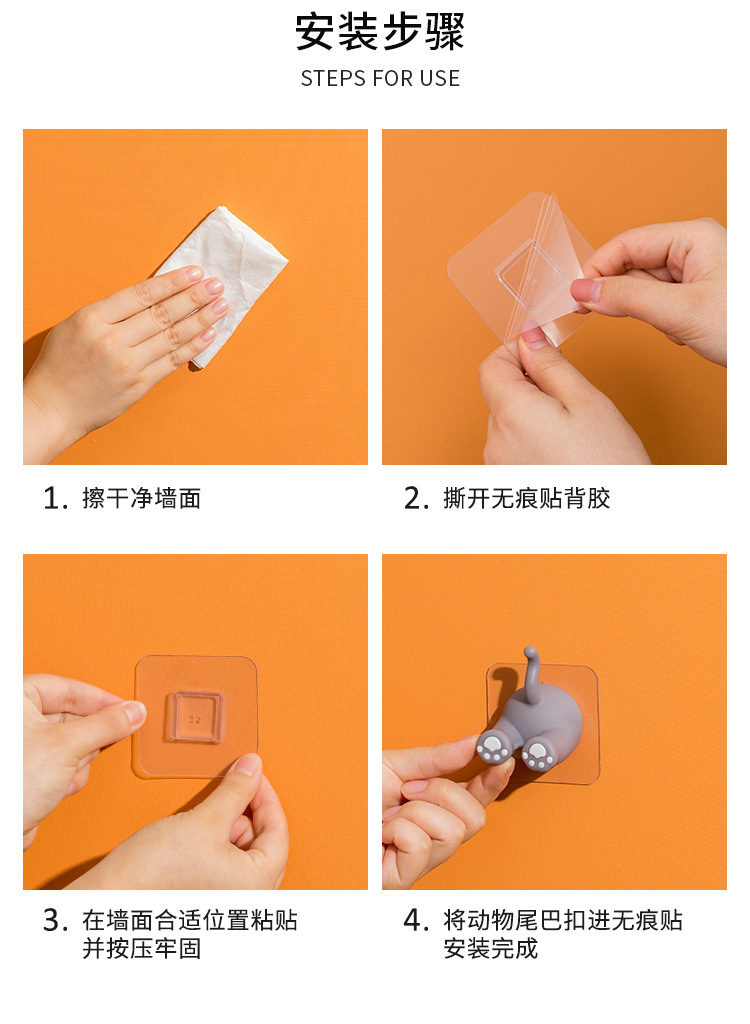 安装步骤
STEPS FOR USE

1. 擦干净墙面

2. 撕开无痕贴背胶

32

3. 在墙面合适位置粘贴并按压牢固

4. 将动物尾巴扣进无痕贴安装完成