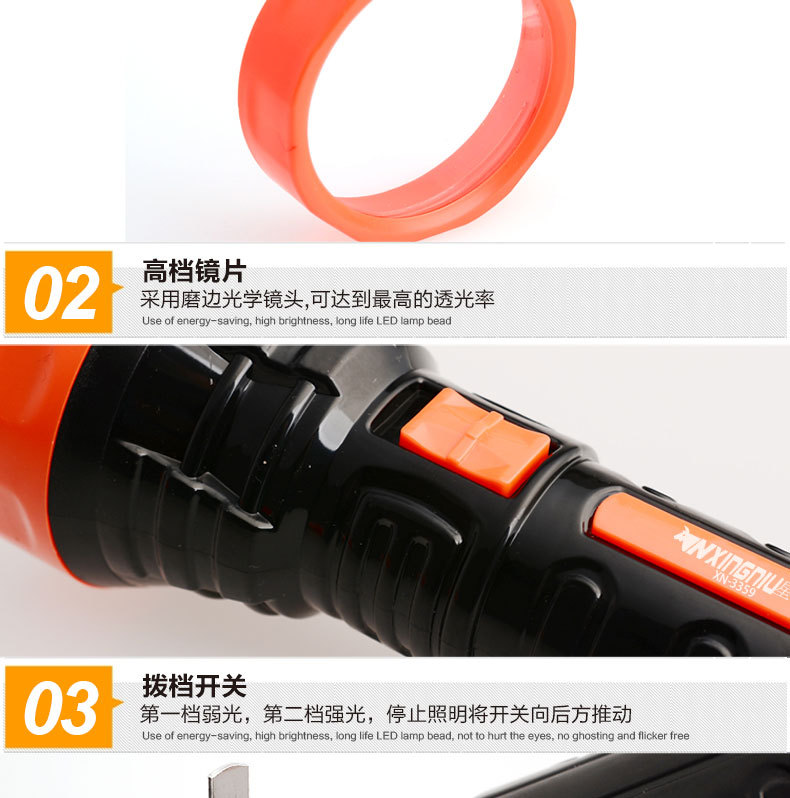 02
高档镜片
采用磨边光学镜头,可达到最高的透光率
Use of energy-saving, high brightness, long life LED lamp bead

XINGNIU星
XN-3359

03
拨档开关
第一档弱光，第二档强光，停止照明将开关向后方推动
Use of energy-saving, high brightness, long life LED lamp bead, not to hurt the eyes, no ghosting and flicker free