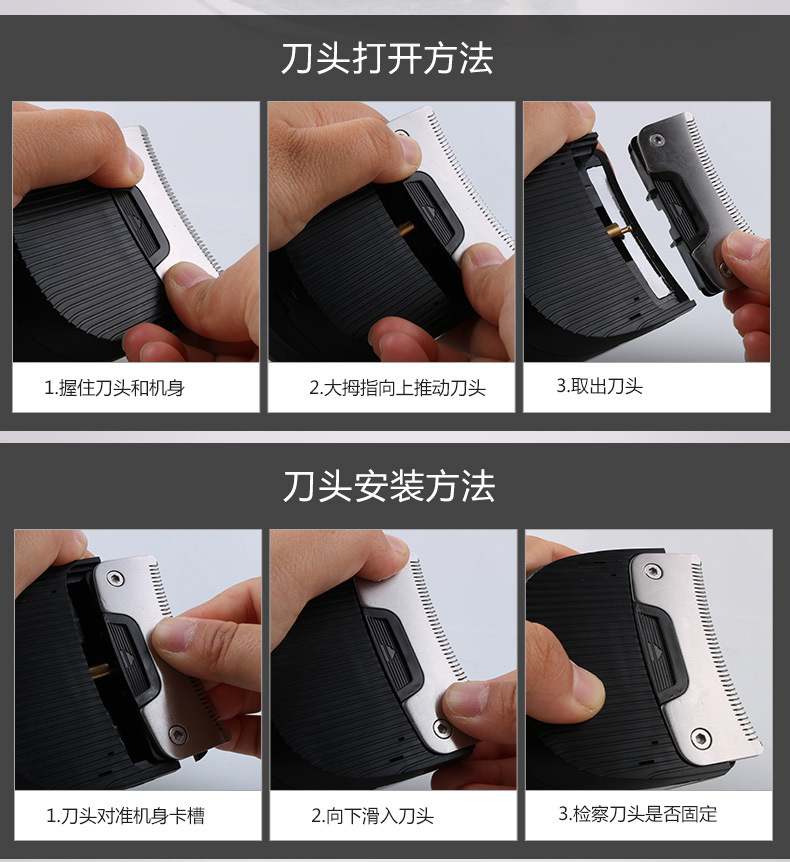 刀头打开方法

1.握住刀头和机身

2.大拇指向上推动刀头

3.取出刀头

刀头安装方法

1.刀头对准机身卡槽

2.向下滑入刀头

3.检察刀头是否固定