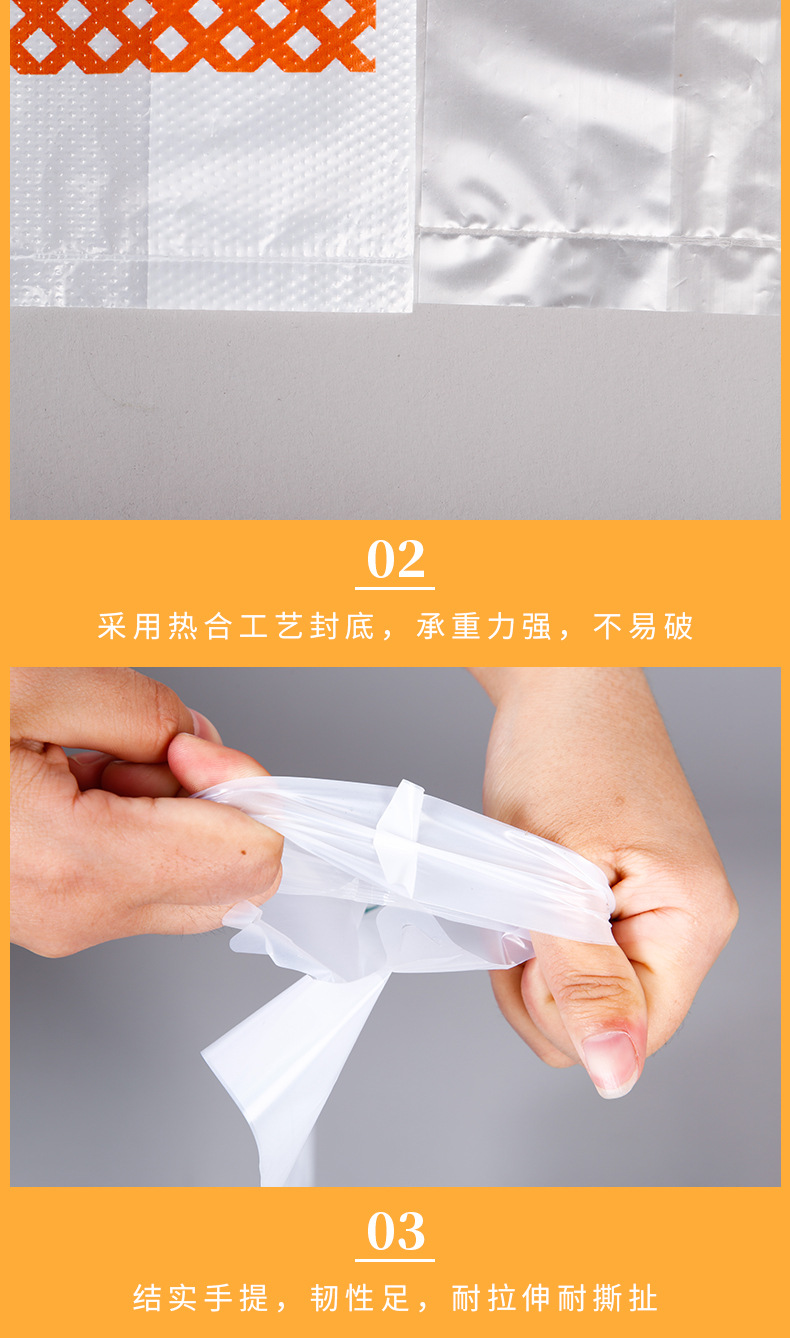 02

采用热合工艺封底，承重力强，不易破

03

结实手提，韧性足，耐拉伸耐撕扯