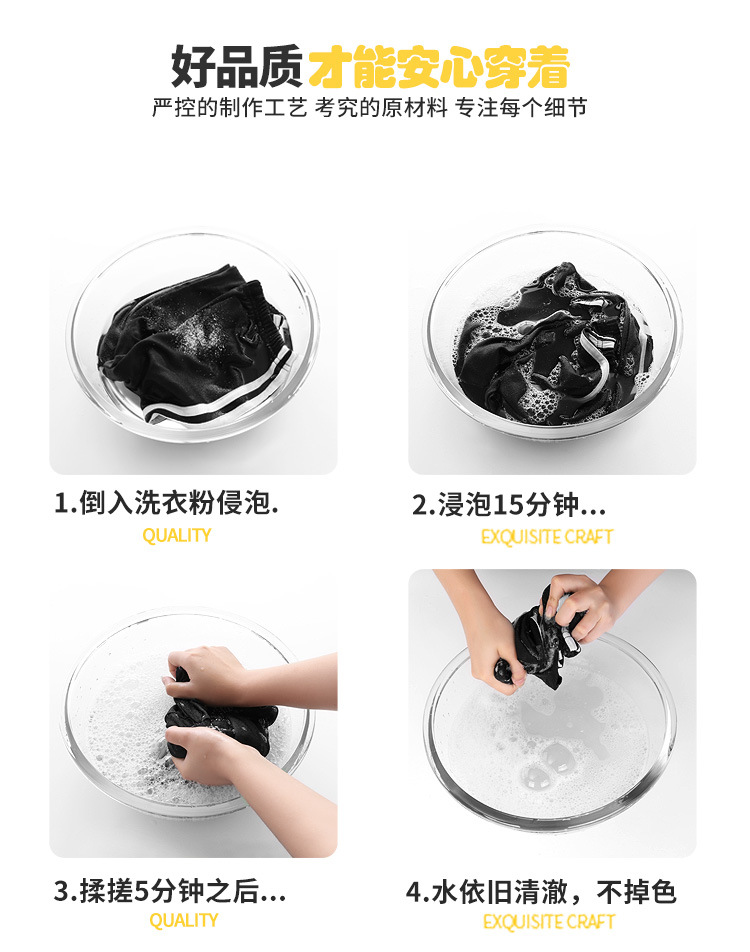 好品质才能安心穿着
严控的制作工艺 考究的原材料 专注每个细节

1.倒入洗衣粉侵泡.
QUALITY

2.浸泡15分钟…
EXQUISITE CRAFT

3.揉搓5分钟之后…
QUALITY

4.水依旧清澈，不掉色
EXQUISITE CRAFT