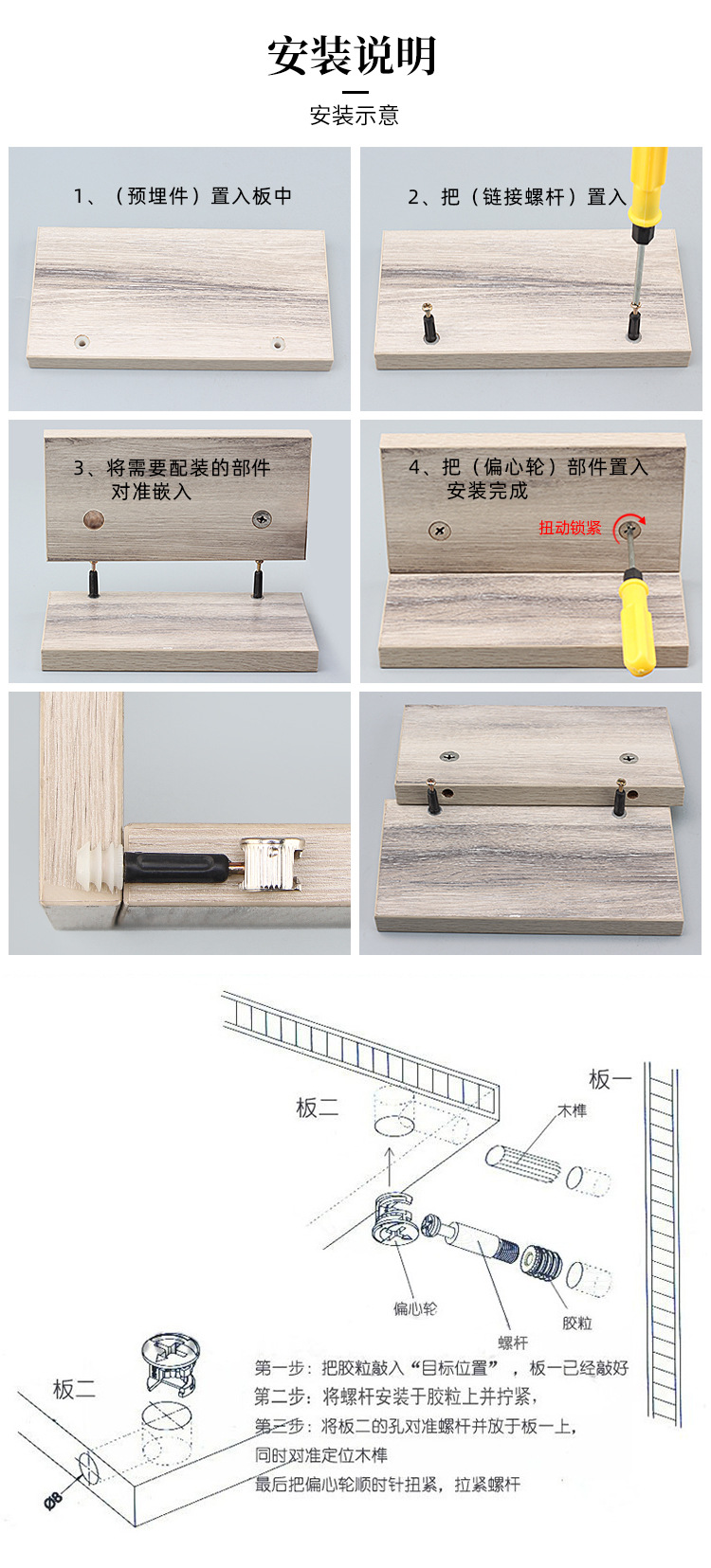 安装说明

安装示意

1、（预埋件）置入板中

2、把（链接螺杆）置入

3、将需要配装的部件对准嵌入

4、把（偏心轮）部件置入安装完成

扭动锁紧

板二

板一

木榫

偏心轮

胶粒

螺杆

板二

Ø8

第一步：把胶粒敲入“目标位置”，板一已经敲好
第二步：将螺杆安装于胶粒上并拧紧，
第三步：将板二的孔对准螺杆并放于板一上，
同时对准定位木榫
最后把偏心轮顺时针扭紧，拉紧螺杆