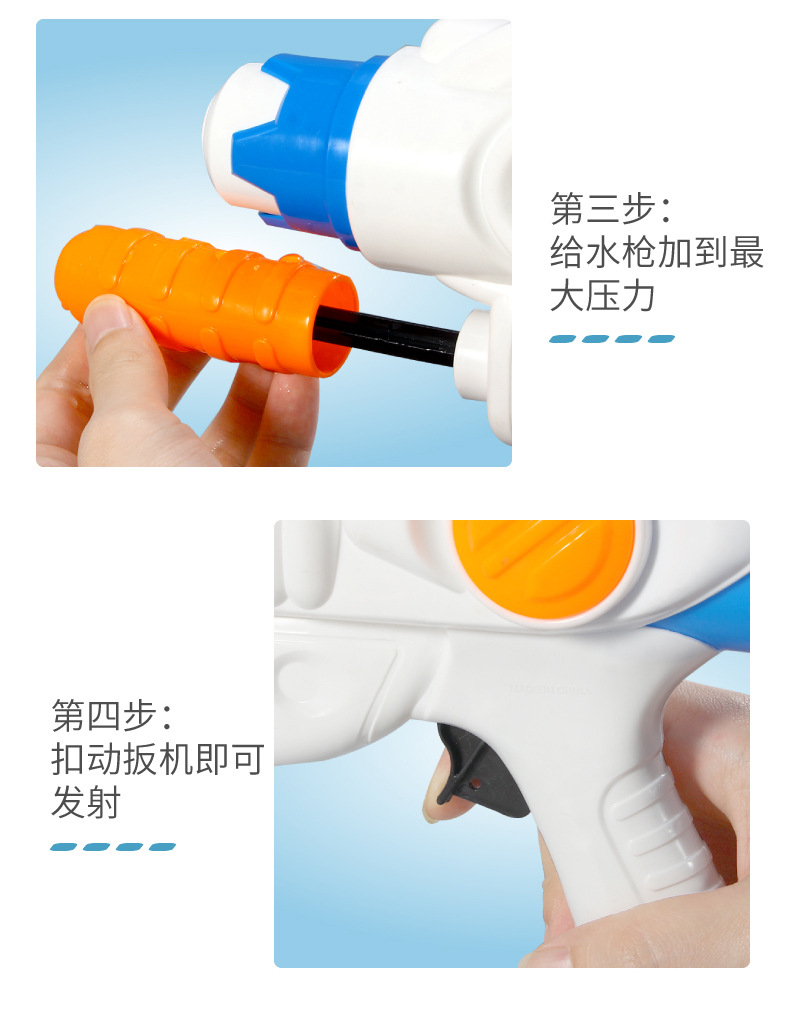 第三步：
给水枪加到最大压力

第四步：
扣动扳机即可发射