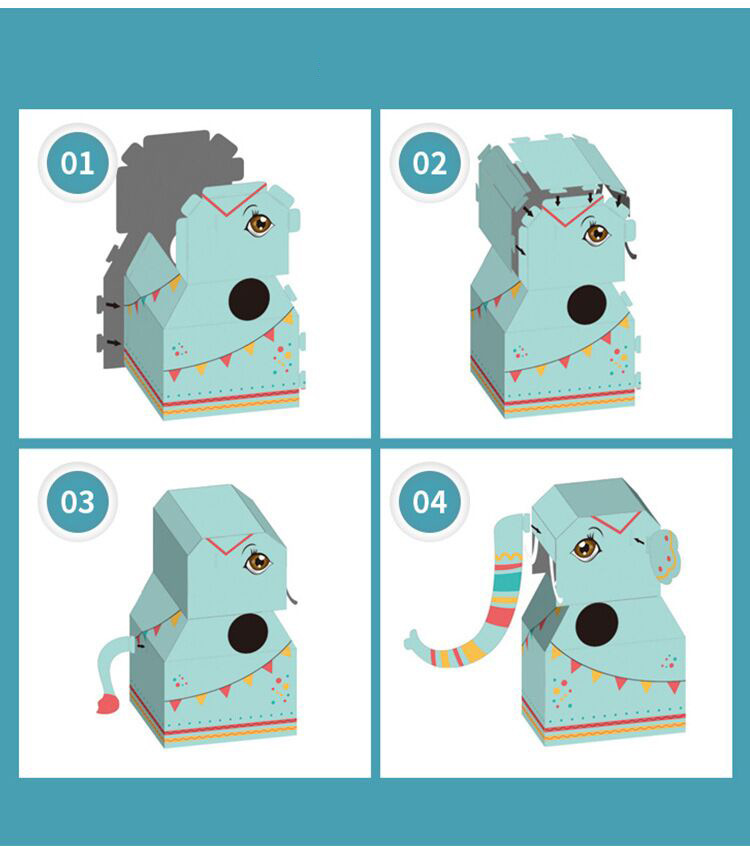 01

02

03

04