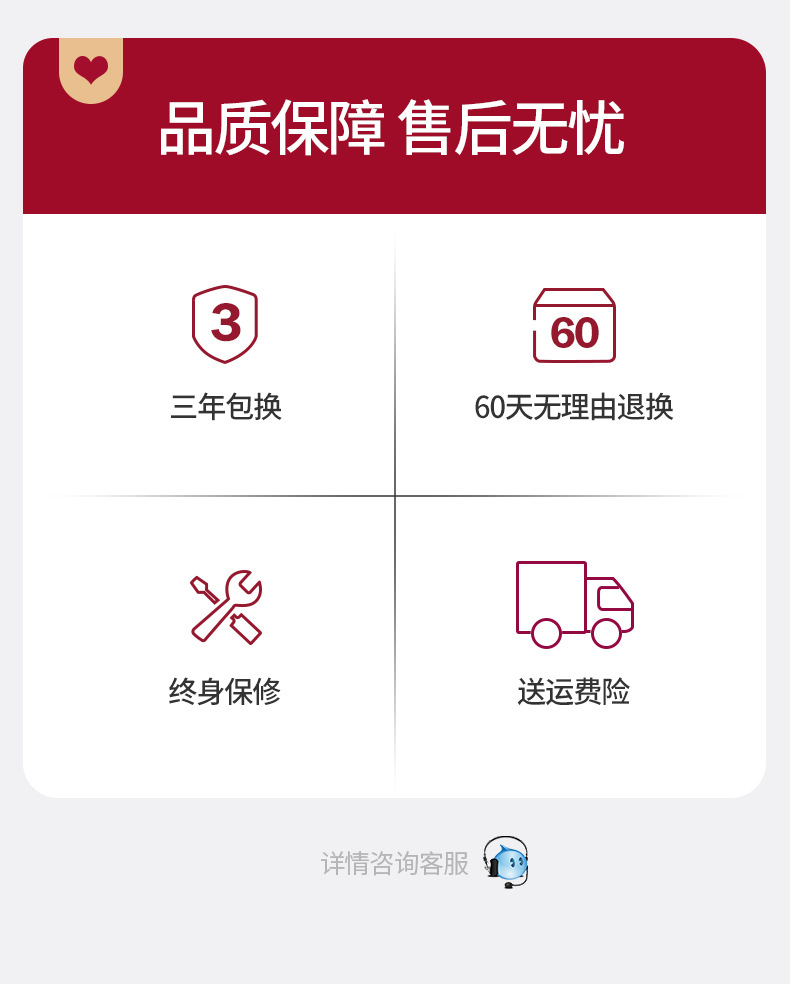 品质保障 售后无忧

3

三年包换

60

60天无理由退换

终身保修

送运费险

详情咨询客服