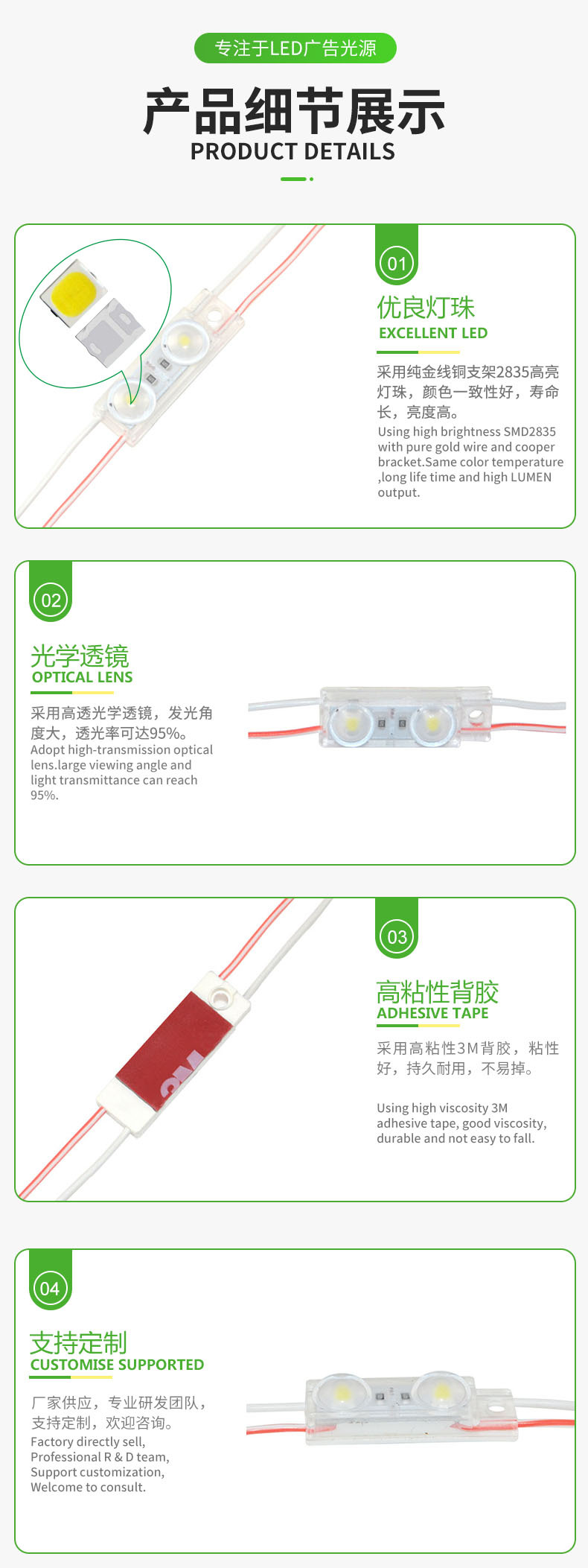 专注于LED广告光源

产品细节展示
PRODUCT DETAILS

01
优良灯珠
EXCELLENT LED
采用纯金线铜支架2835高亮灯珠，颜色一致性好，寿命长，亮度高。
Using high brightness SMD2835 with pure gold wire and cooper bracket.Same color temperature ,long life time and high LUMEN output.

02
光学透镜
OPTICAL LENS
采用高透光学透镜，发光角度大，透光率可达95%。
Adopt high-transmission optical lens.large viewing angle and light transmittance can reach 95%.

03
高粘性背胶
ADHESIVE TAPE
采用高粘性3M背胶，粘性好，持久耐用，不易掉。
Using high viscosity 3M adhesive tape, good viscosity, durable and not easy to fall.

3M

04
支持定制
CUSTOMISE SUPPORTED
厂家供应，专业研发团队，支持定制，欢迎咨询。
Factory directly sell, Professional R & D team, Support customization, Welcome to consult.