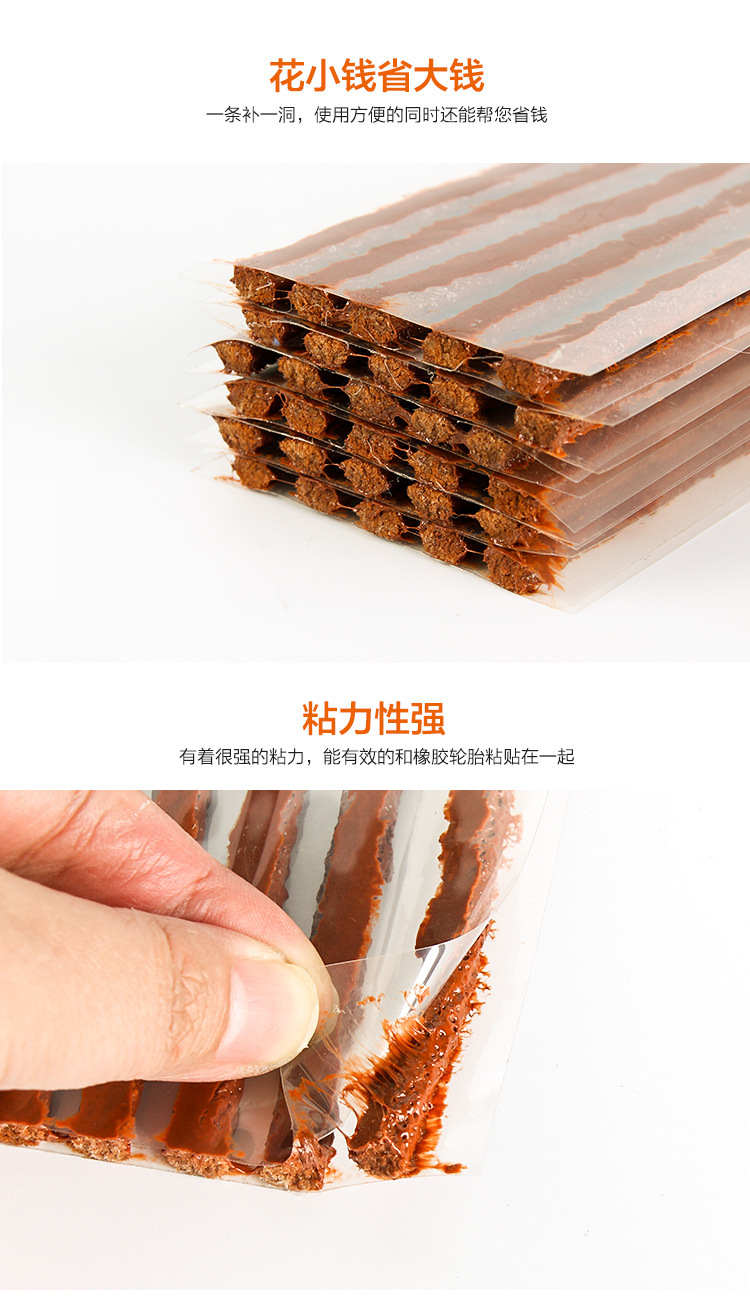 花小钱省大钱

一条补一洞，使用方便的同时还能帮您省钱

粘力性强

有着很强的粘力，能有效的和橡胶轮胎粘贴在一起