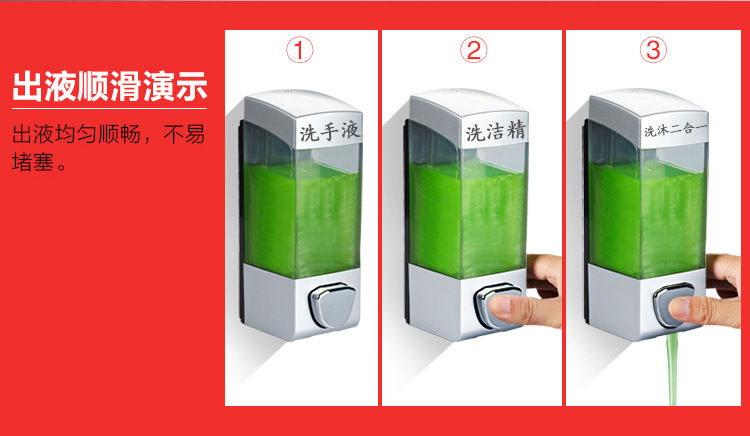 出液顺滑演示

出液均匀顺畅，不易堵塞。

①

洗手液

②

洗洁精

③

洗沐二合一