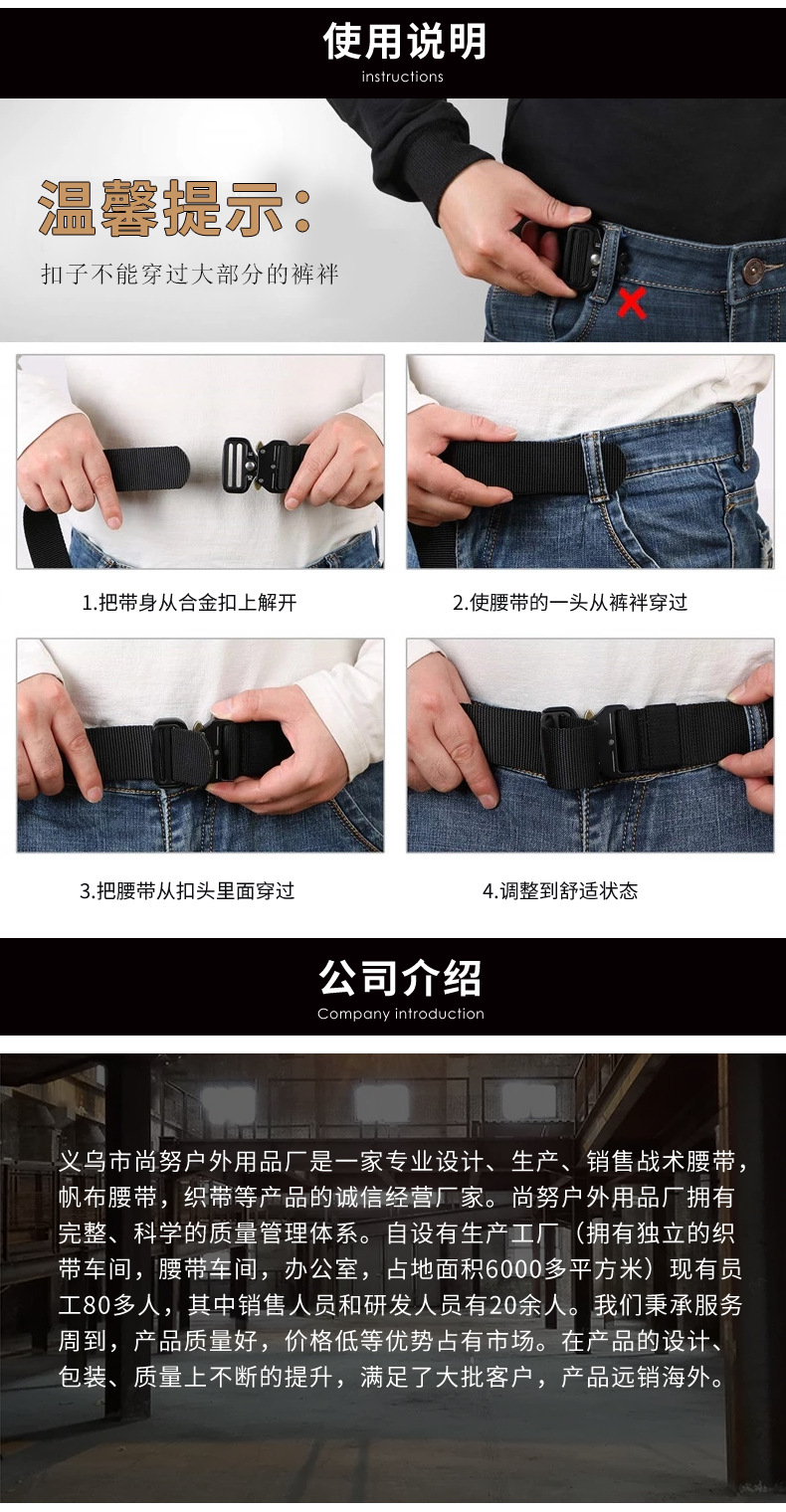 使用说明
instructions

温馨提示：
扣子不能穿过大部分的裤袢

1.把带身从合金扣上解开

2.使腰带的一头从裤袢穿过

3.把腰带从扣头里面穿过

4.调整到舒适状态

公司介绍
Company introduction

义乌市尚努户外用品厂是一家专业设计、生产、销售战术腰带，帆布腰带，织带等产品的诚信经营厂家。尚努户外用品厂拥有完整、科学的质量管理体系。自设有生产工厂（拥有独立的织带车间，腰带车间，办公室，占地面积6000多平方米）现有员工80多人，其中销售人员和研发人员有20余人。我们秉承服务周到，产品质量好，价格低等优势占有市场。在产品的设计、包装、质量上不断的提升，满足了大批客户，产品远销海外。