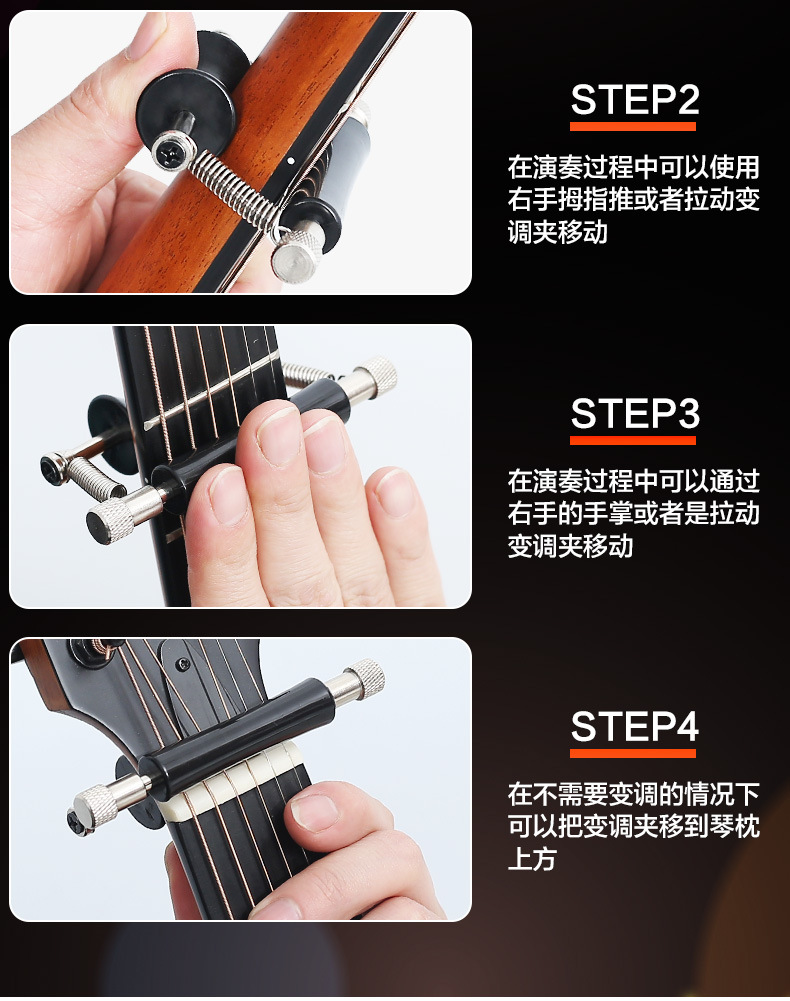 STEP2

在演奏过程中可以使用右手拇指推或者拉动变调夹移动

STEP3

在演奏过程中可以通过右手的手掌或者是拉动变调夹移动

STEP4

在不需要变调的情况下可以把变调夹移到琴枕上方