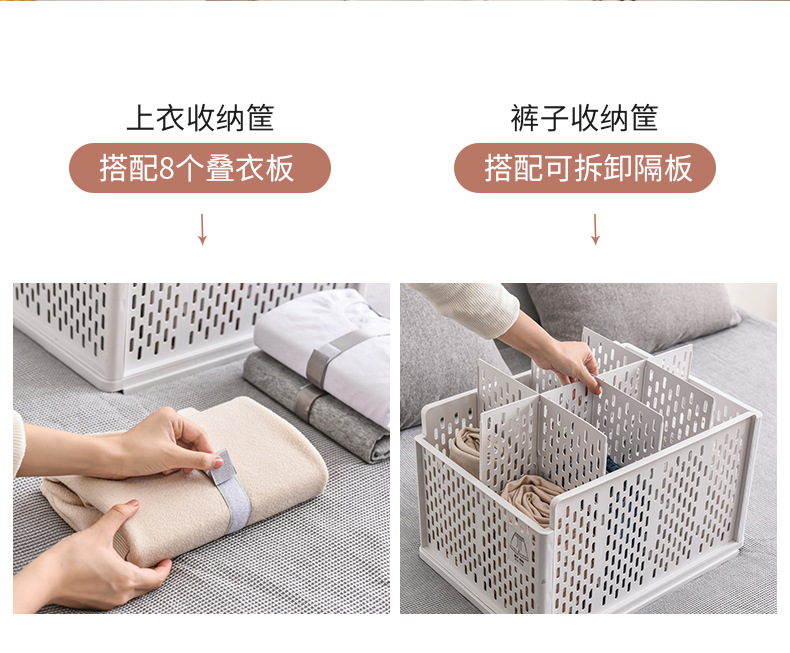 上衣收纳筐

搭配8个叠衣板

裤子收纳筐

搭配可拆卸隔板