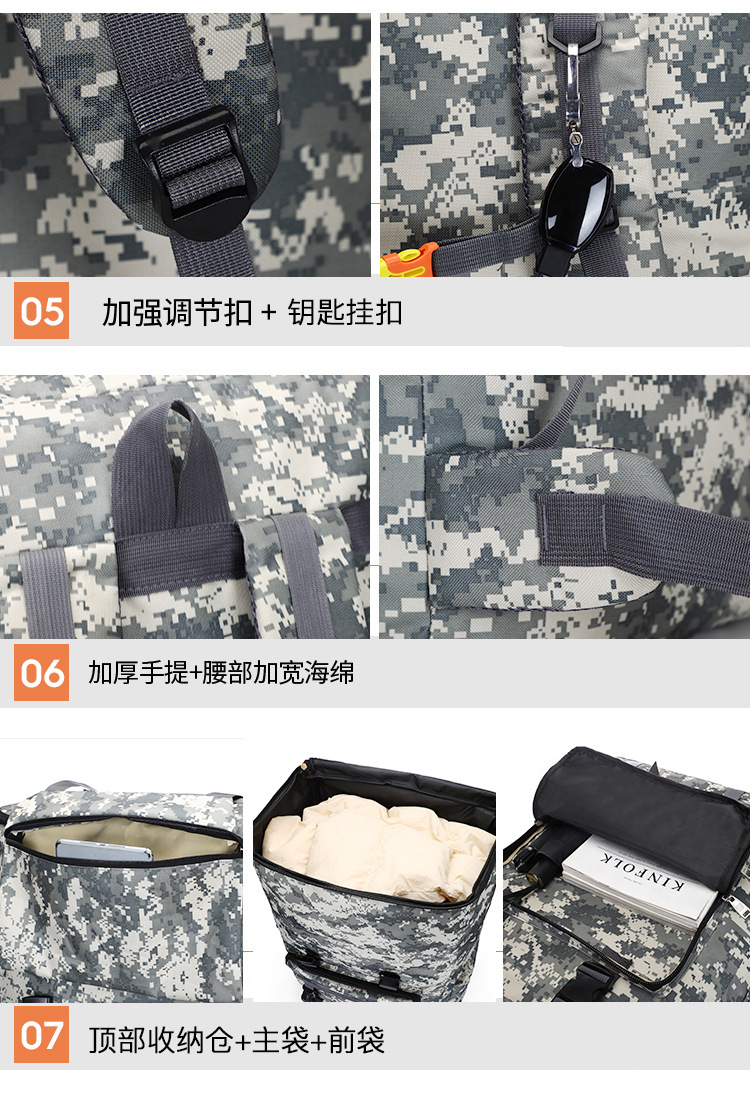 05 加强调节扣 + 钥匙挂扣

06 加厚手提+腰部加宽海绵

KINFOLK

07 顶部收纳仓+主袋+前袋