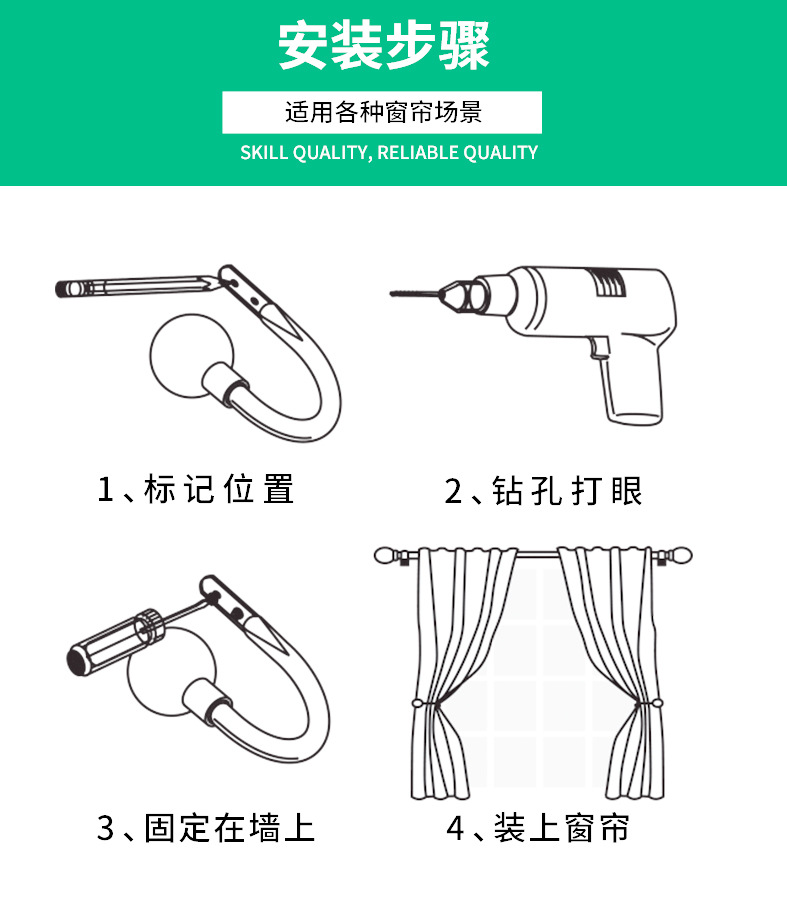 安装步骤

适用各种窗帘场景

SKILL QUALITY, RELIABLE QUALITY

1、标记位置

2、钻孔打眼

3、固定在墙上

4、装上窗帘