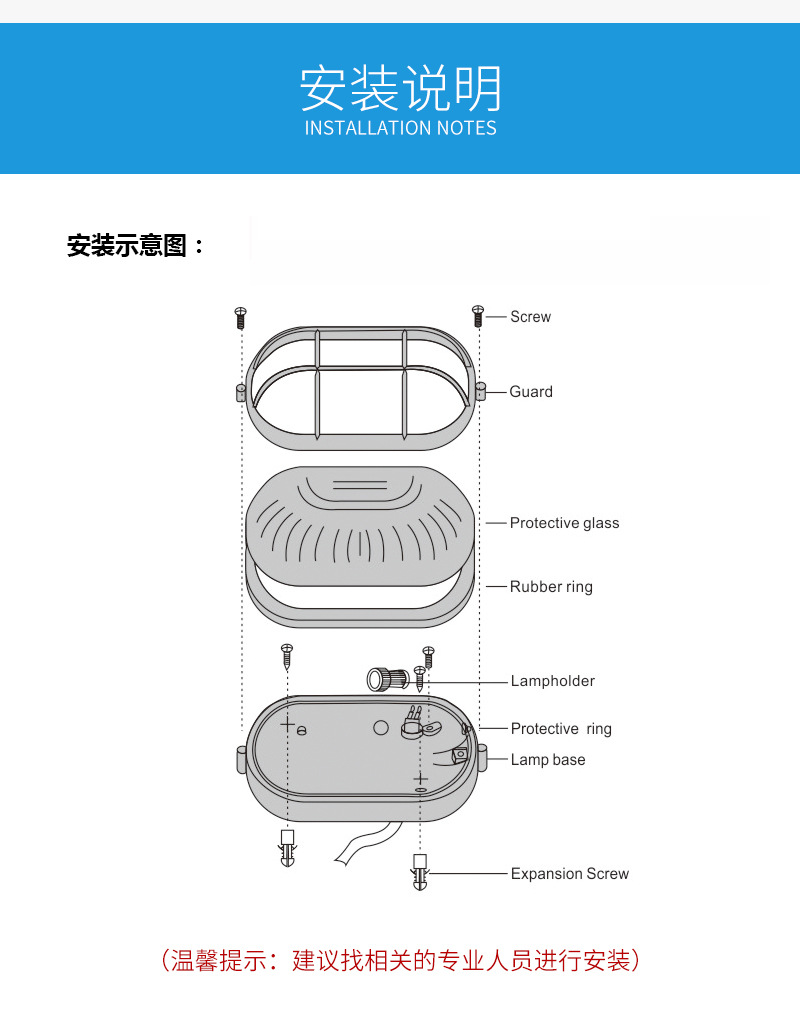 安装说明
INSTALLATION NOTES

安装示意图：

Screw

Guard

Protective glass

Rubber ring

Lampholder

Protective ring

Lamp base

Expansion Screw

（温馨提示：建议找相关的专业人员进行安装）