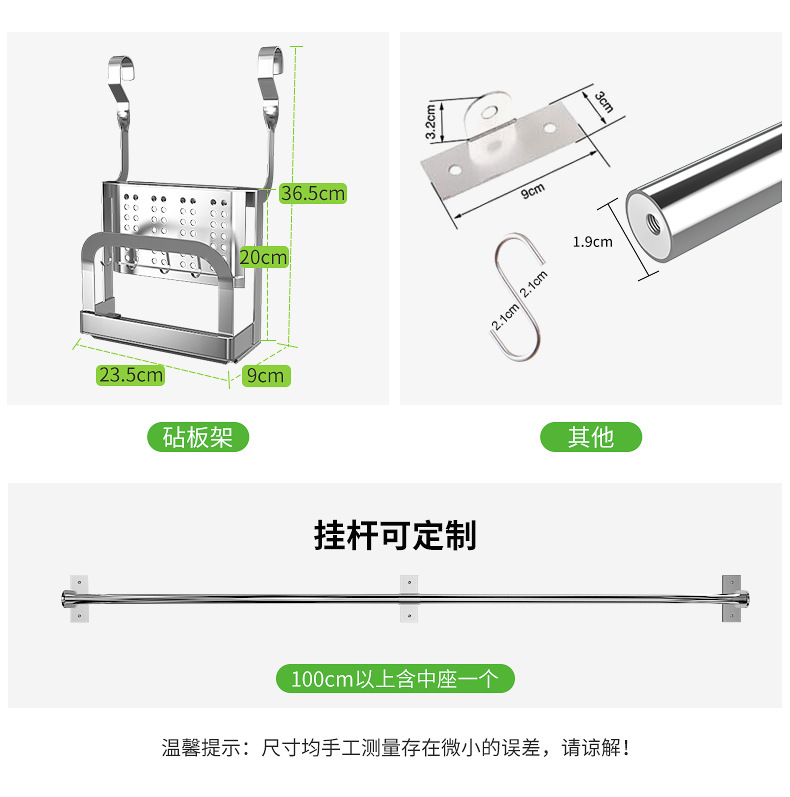 36.5cm

20cm

23.5cm

9cm

砧板架

3.2cm

3cm

9cm

1.9cm

2.1cm

2.1cm

其他

挂杆可定制

100cm以上含中座一个

温馨提示：尺寸均手工测量存在微小的误差，请谅解！