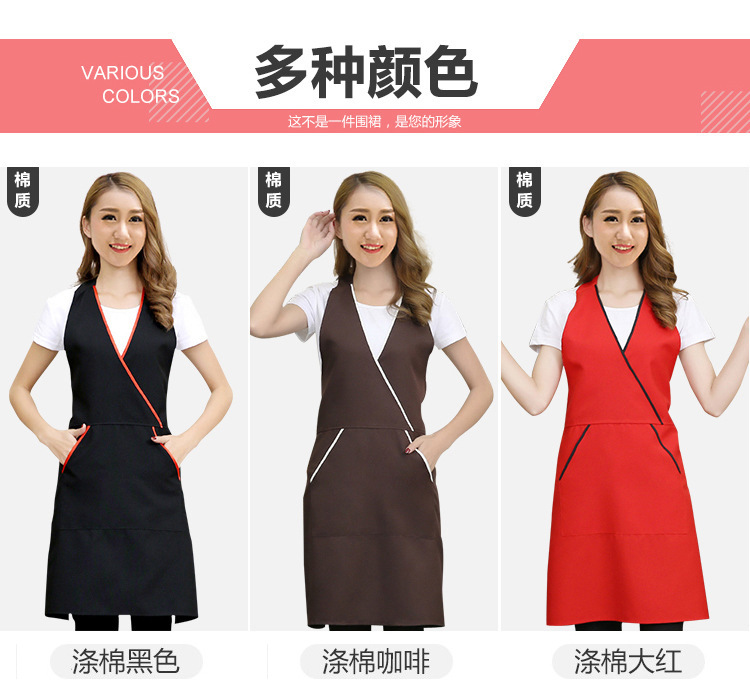 VARIOUS COLORS

多种颜色

这不是一件围裙，是您的形象

棉质

棉质

棉质

涤棉黑色

涤棉咖啡

涤棉大红