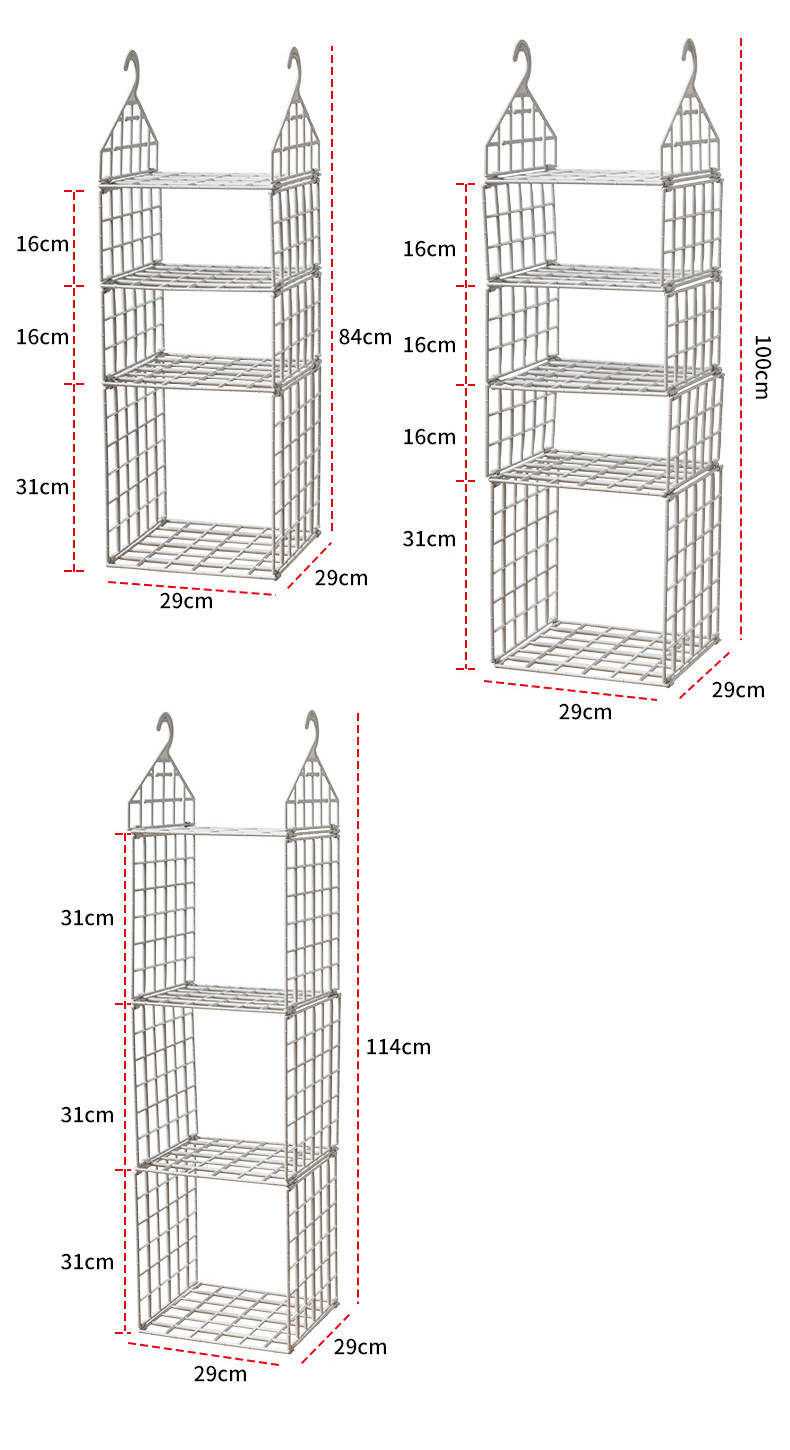 16cm
16cm
31cm
84cm
29cm
29cm

16cm
16cm
16cm
31cm
100cm
29cm
29cm

31cm
31cm
31cm
114cm
29cm
29cm