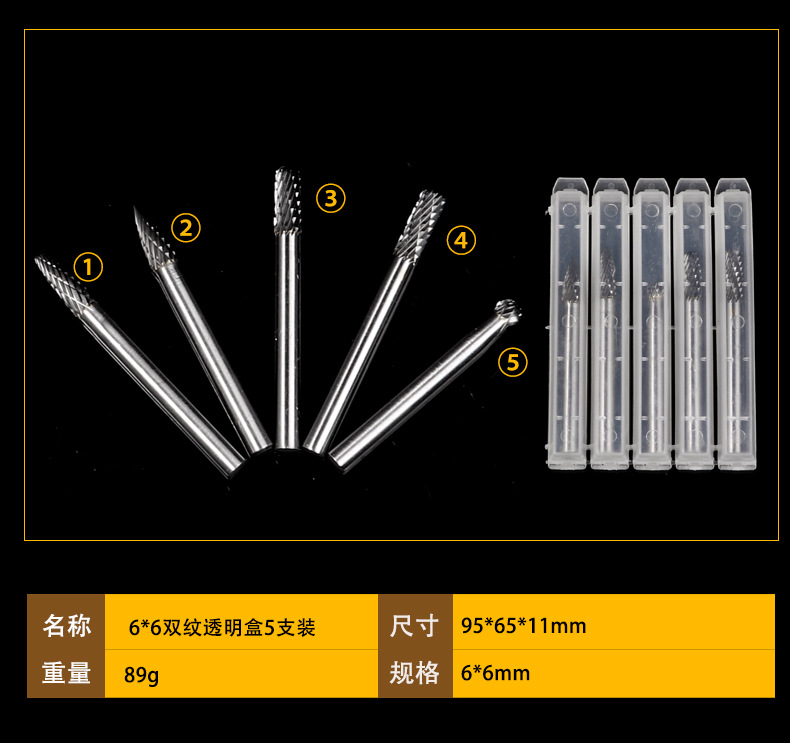 ①
②
③
④
⑤

| 名称 | 6*6双纹透明盒5支装 | 尺寸 | 95*65*11mm |
|---|---|---|---|
| 重量 | 89g | 规格 | 6*6mm |