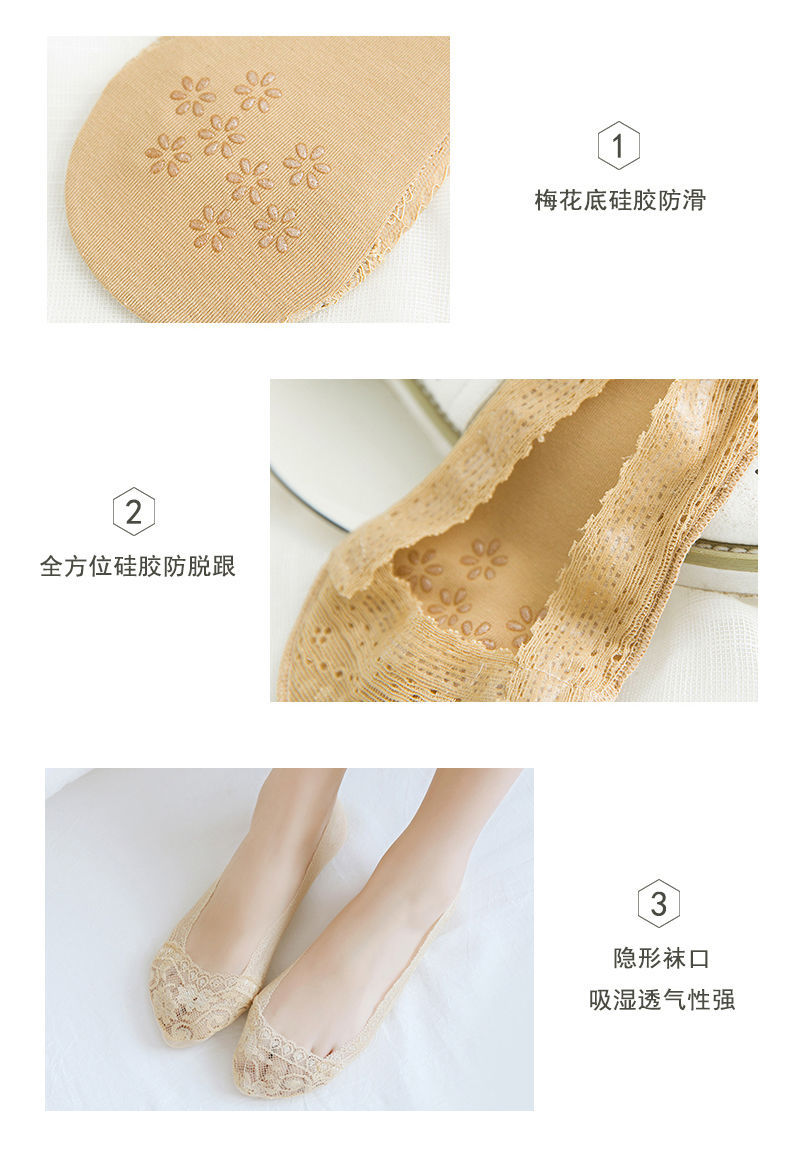 1
梅花底硅胶防滑

2
全方位硅胶防脱跟

3
隐形袜口
吸湿透气性强