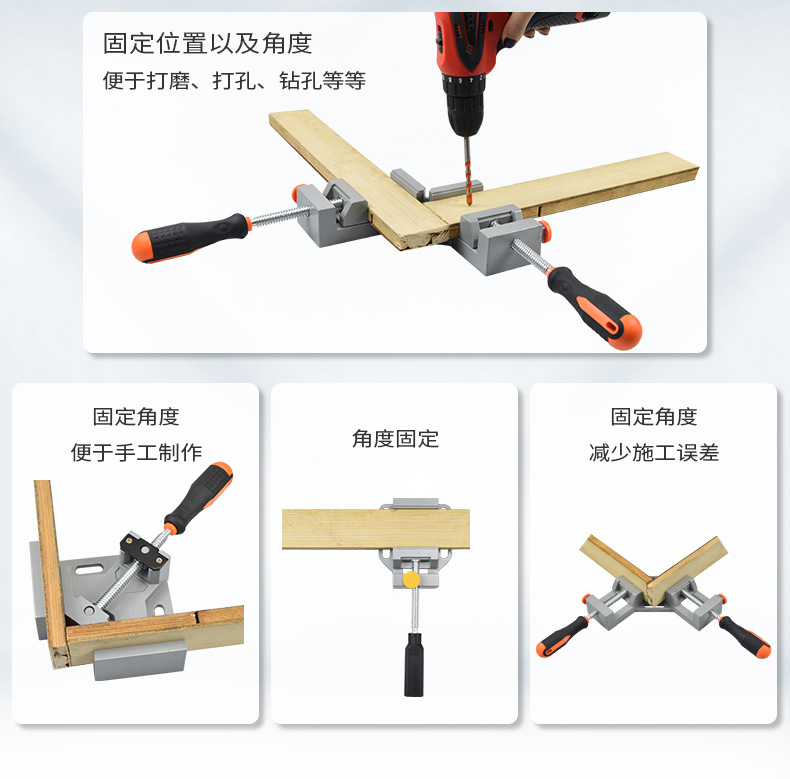 固定位置以及角度
便于打磨、打孔、钻孔等等

固定角度
便于手工制作

角度固定

固定角度
减少施工误差