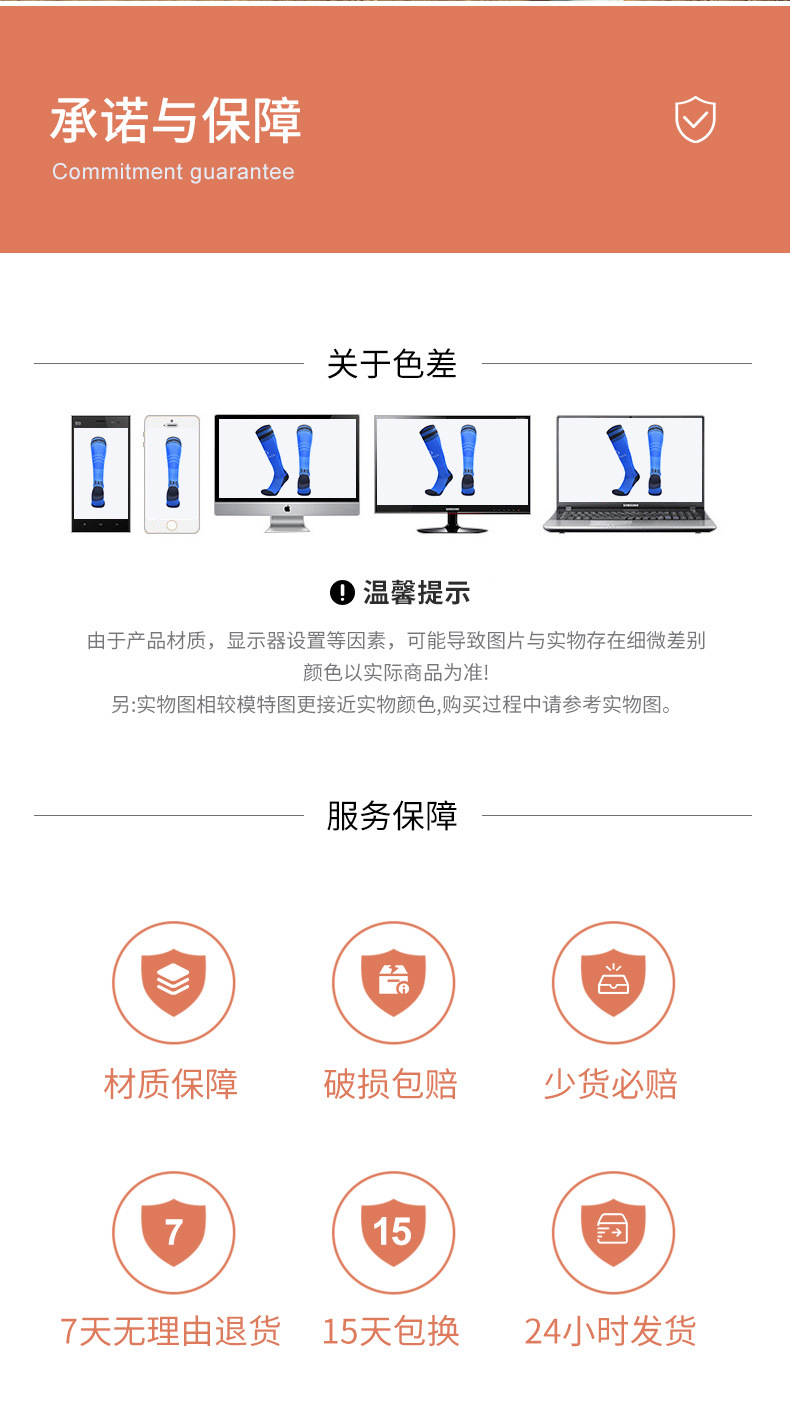 承诺与保障
Commitment guarantee

关于色差

SAMSUNG

SAMSUNG

温馨提示
由于产品材质，显示器设置等因素，可能导致图片与实物存在细微差别
颜色以实际商品为准!
另:实物图相较模特图更接近实物颜色,购买过程中请参考实物图。

服务保障

材质保障
破损包赔
少货必赔

7
7天无理由退货
15
15天包换
24小时发货