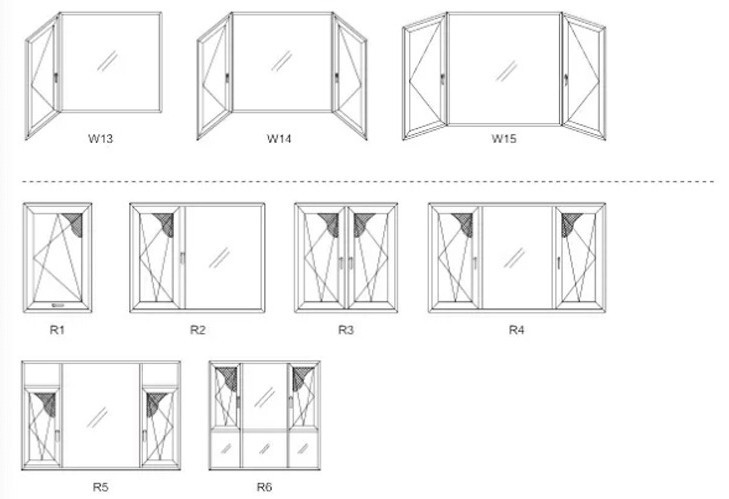 W13 W14 W15

R1 R2 R3 R4

R5 R6