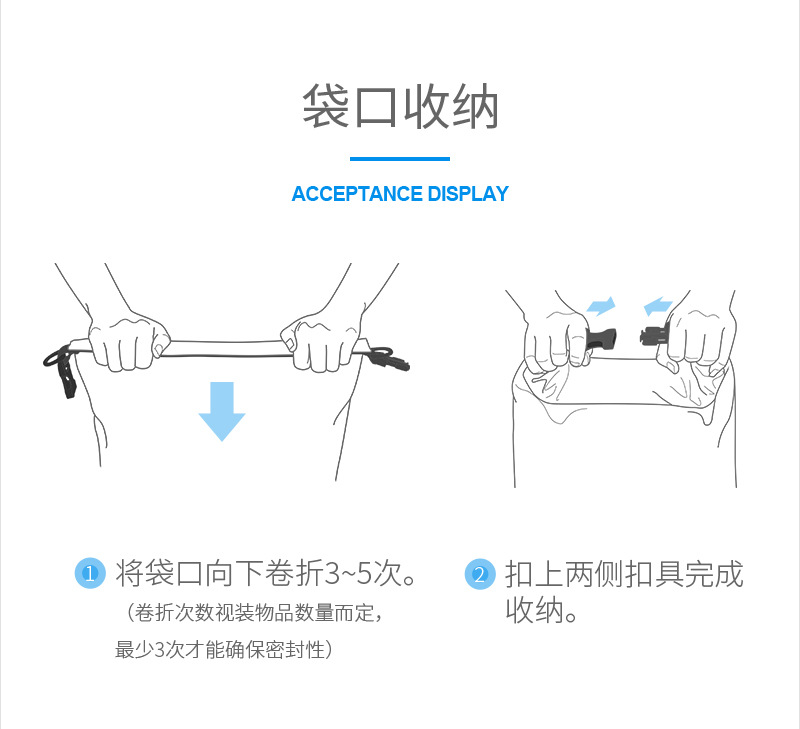 袋口收纳

ACCEPTANCE DISPLAY

1 将袋口向下卷折3~5次。
（卷折次数视装物品数量而定，最少3次才能确保密封性）

2 扣上两侧扣具完成收纳。